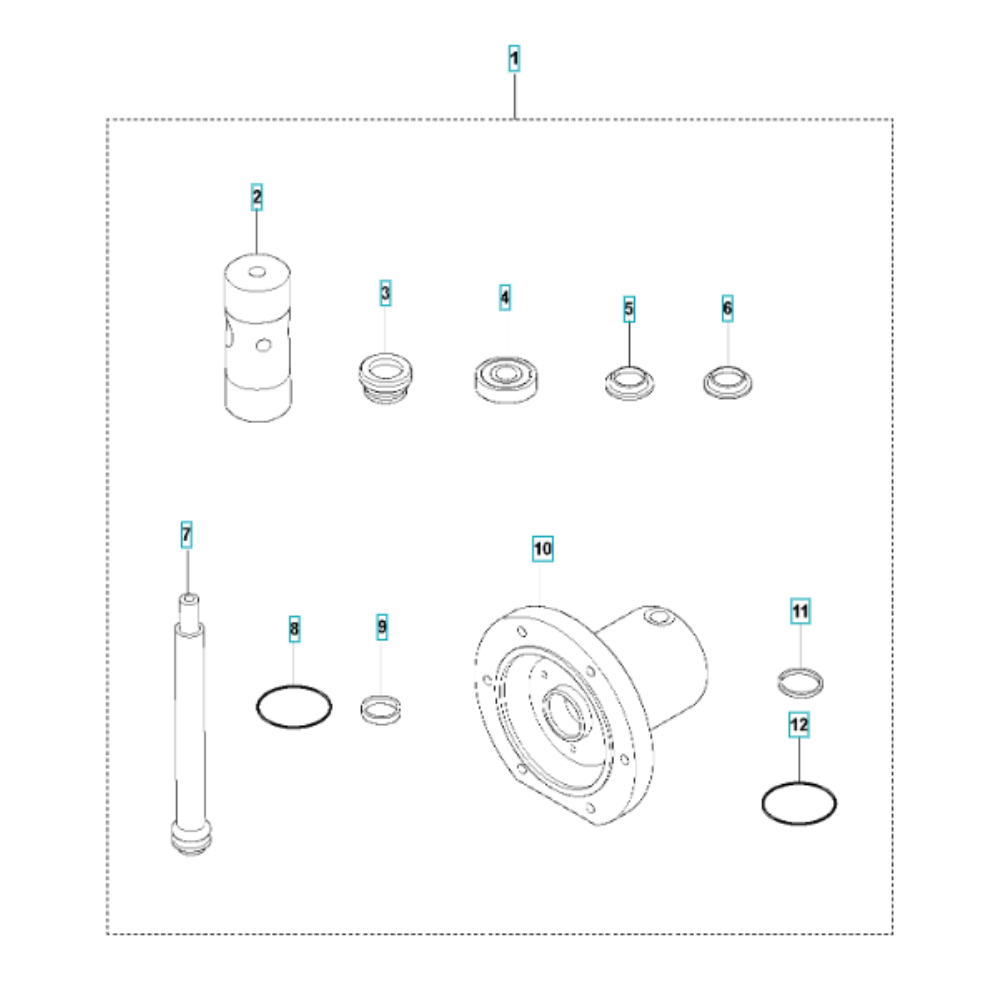 1
2
3
4
5
6
7
8
9
10
11
12