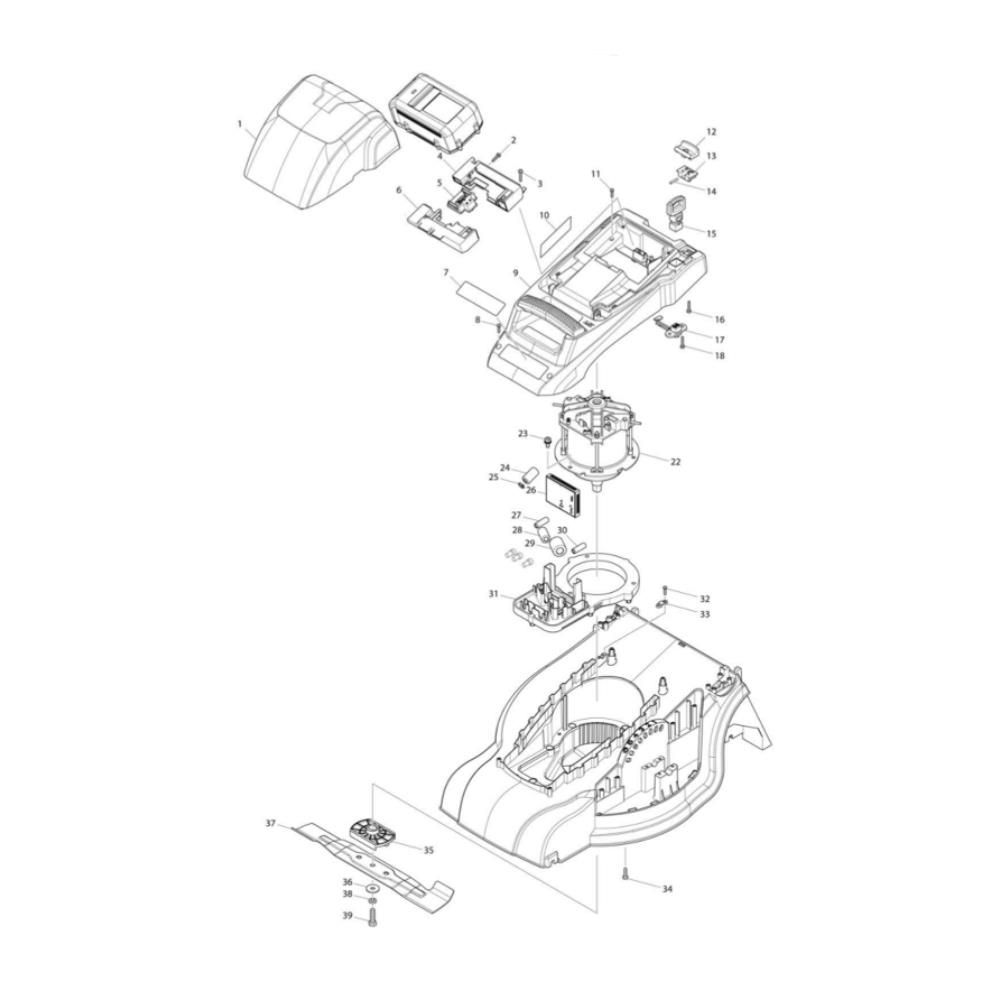 1
2
3
4
5
6
7
8
9
10
11
12
13
14
15
16
17
18
22
23
24
25
26
27
28
29
30
31
32
33
34
35
36
37
38
39