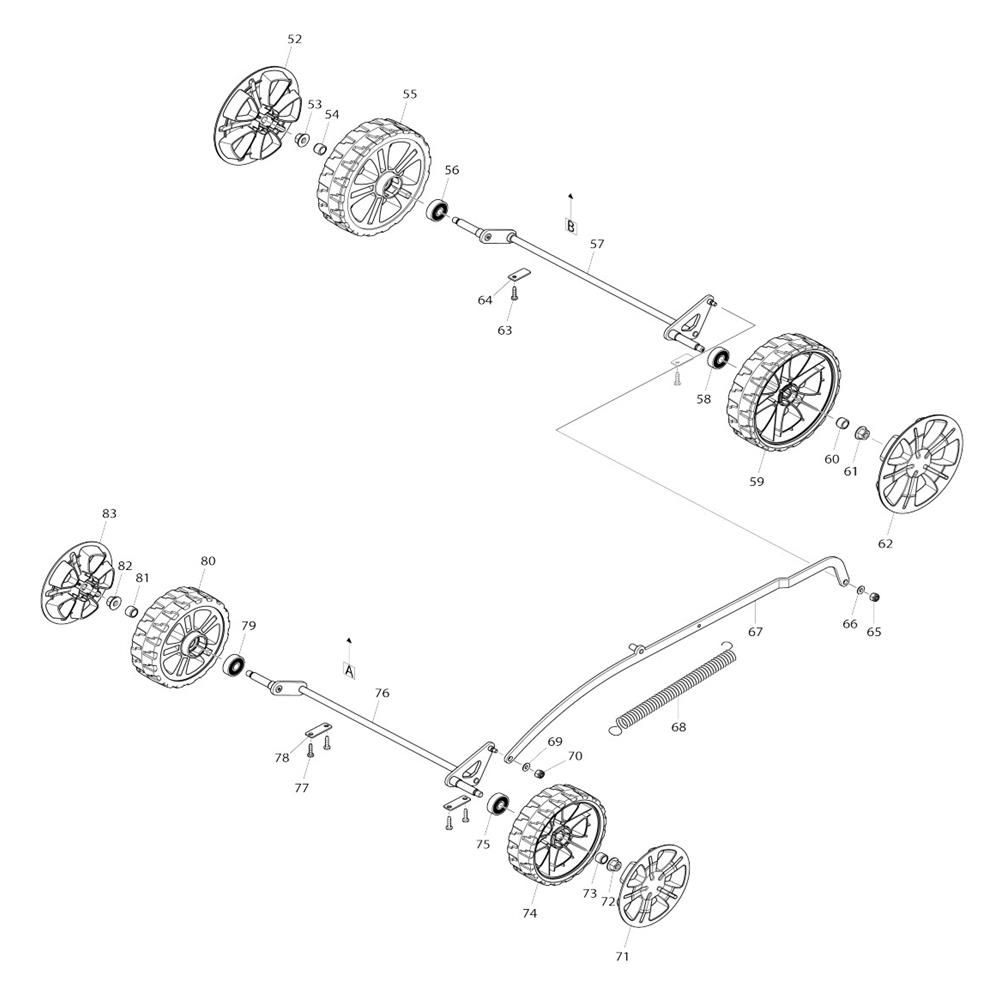 52
53
54
55
56
B
57
64
63
58
59
60
61
62
83
82
81
80
79
A
76
78
77
67
66
65
68
69
70
75
74
73
72
71