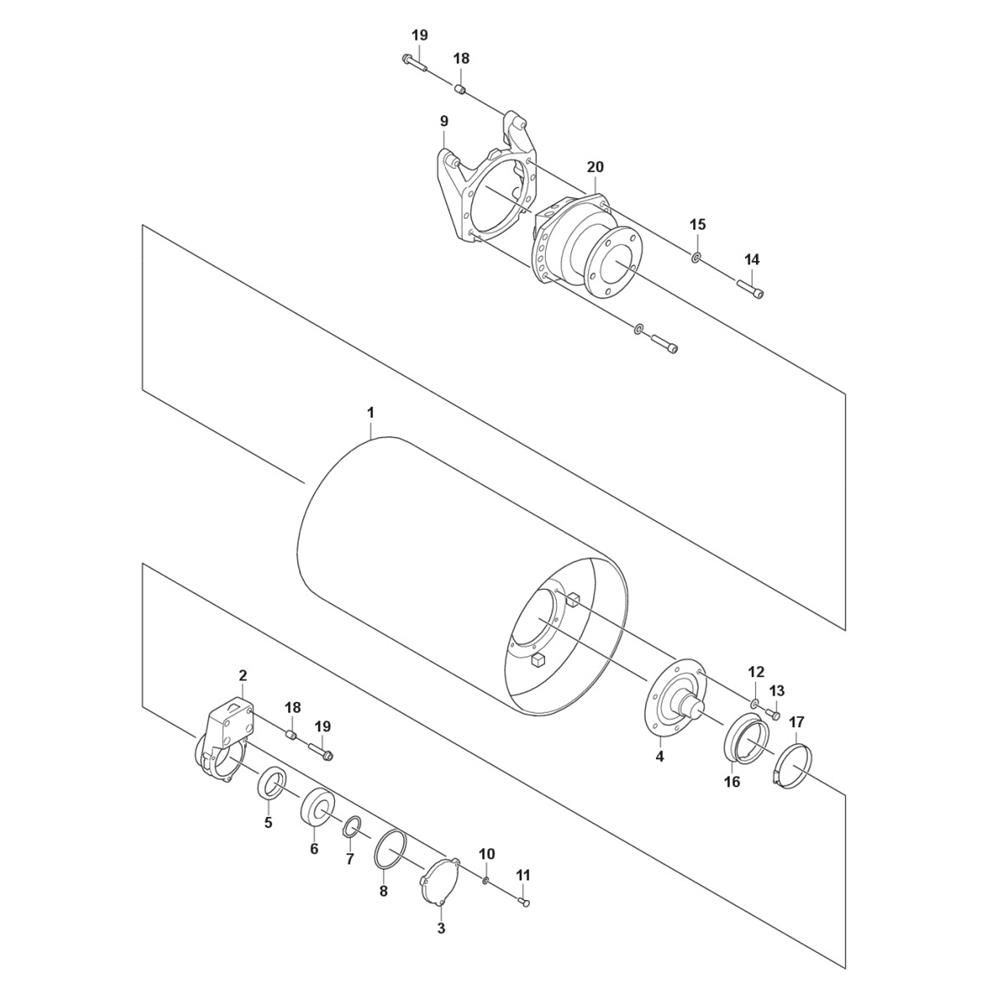 19
18
9
20
15
14
1
2
18
19
12
13
17
4
16
5
6
7
8
10
11
3