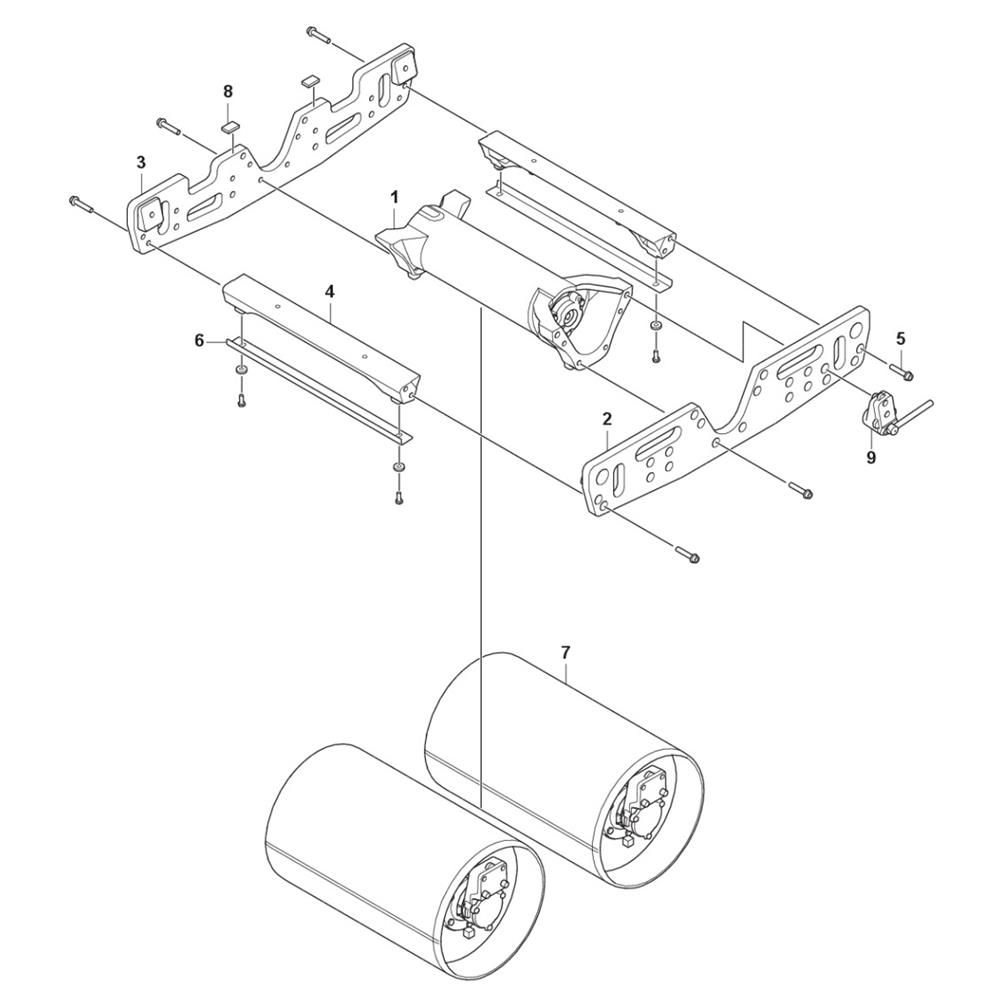 8
3
1
4
6
5
2
9
7