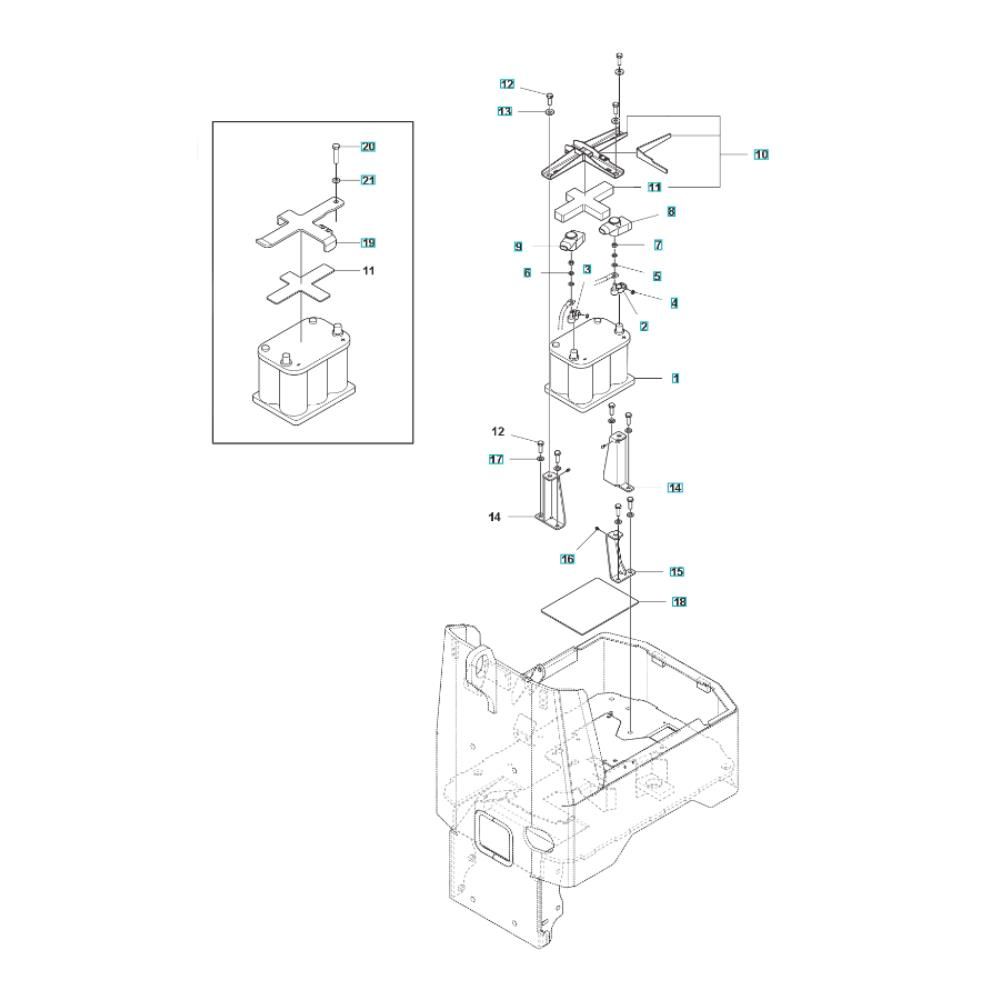 20
21
19
11
12
13
10
11
8
9
7
6
3
5
4
2
1
12
17
14
14
16
15
18