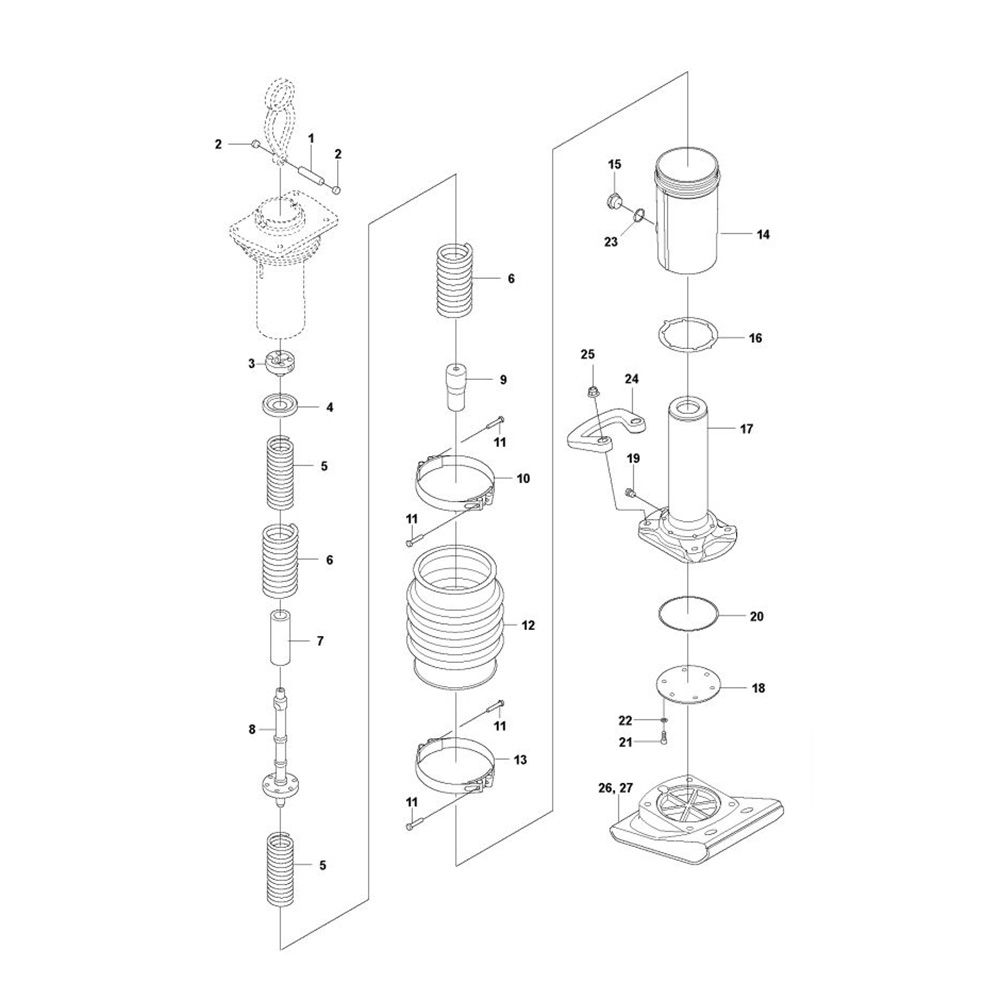 2
1
2
3
4
5
6
7
8
5
6
9
11
10
11
12
11
13
11
15
23
14
16
25
24
17
19
20
18
22
21
26, 27