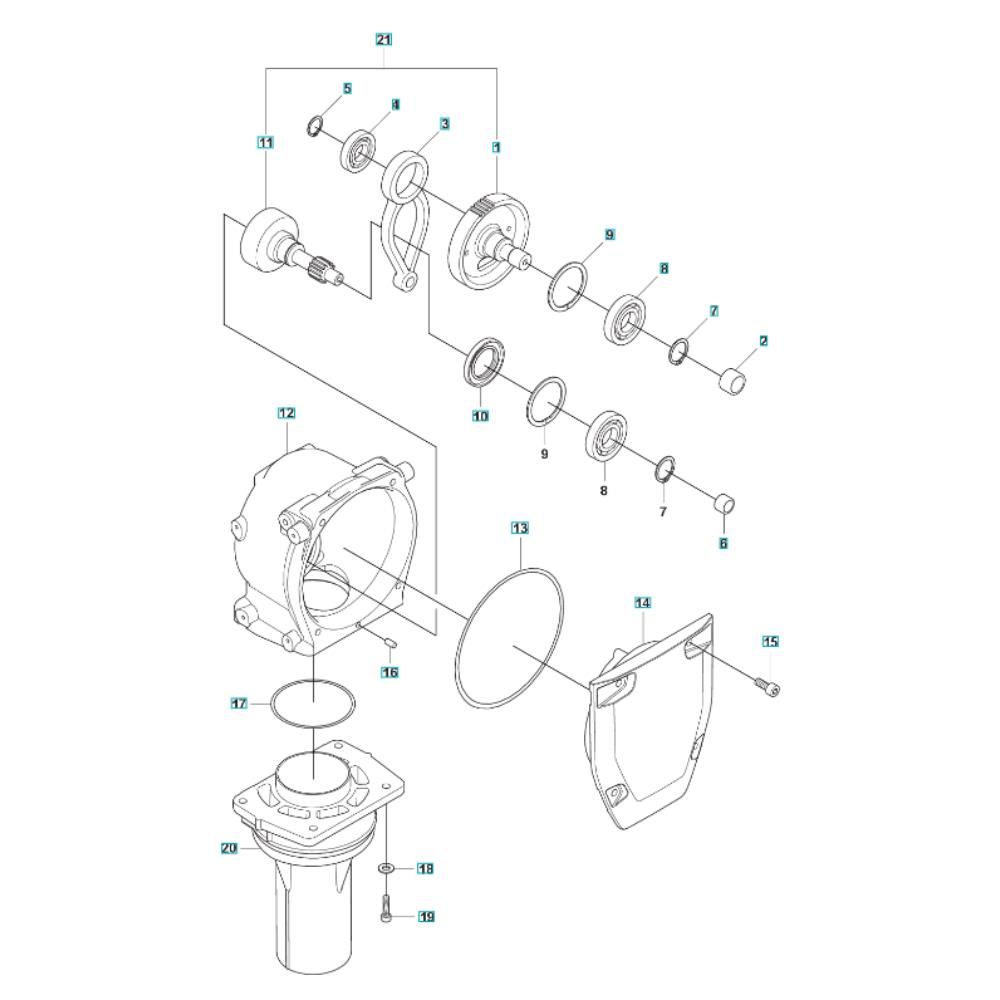 21
5
4
3
1
11
9
8
7
2
10
9
8
7
6
12
13
14
15
16
17
20
18
19