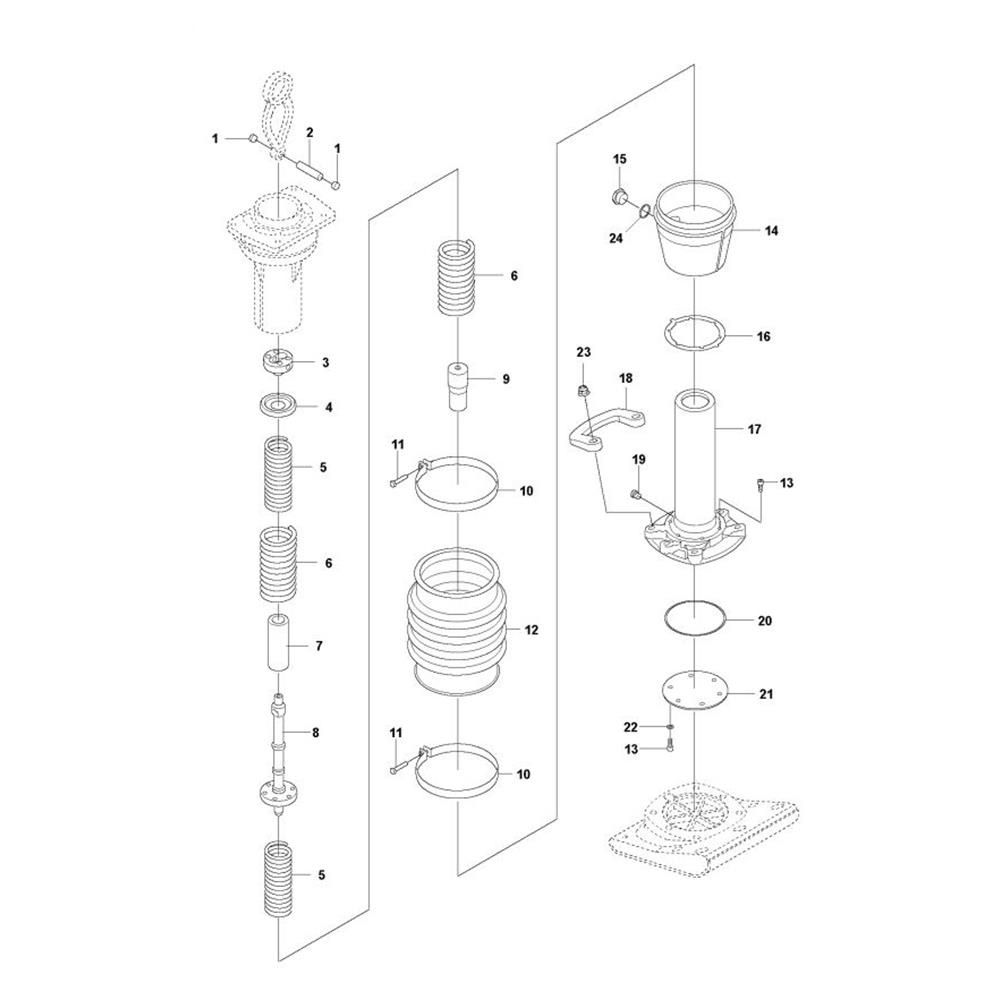 1
2
1
3
4
5
6
7
8
5
6
9
11
10
12
11
10
15
24
14
16
23
18
17
19
13
20
21
22
13