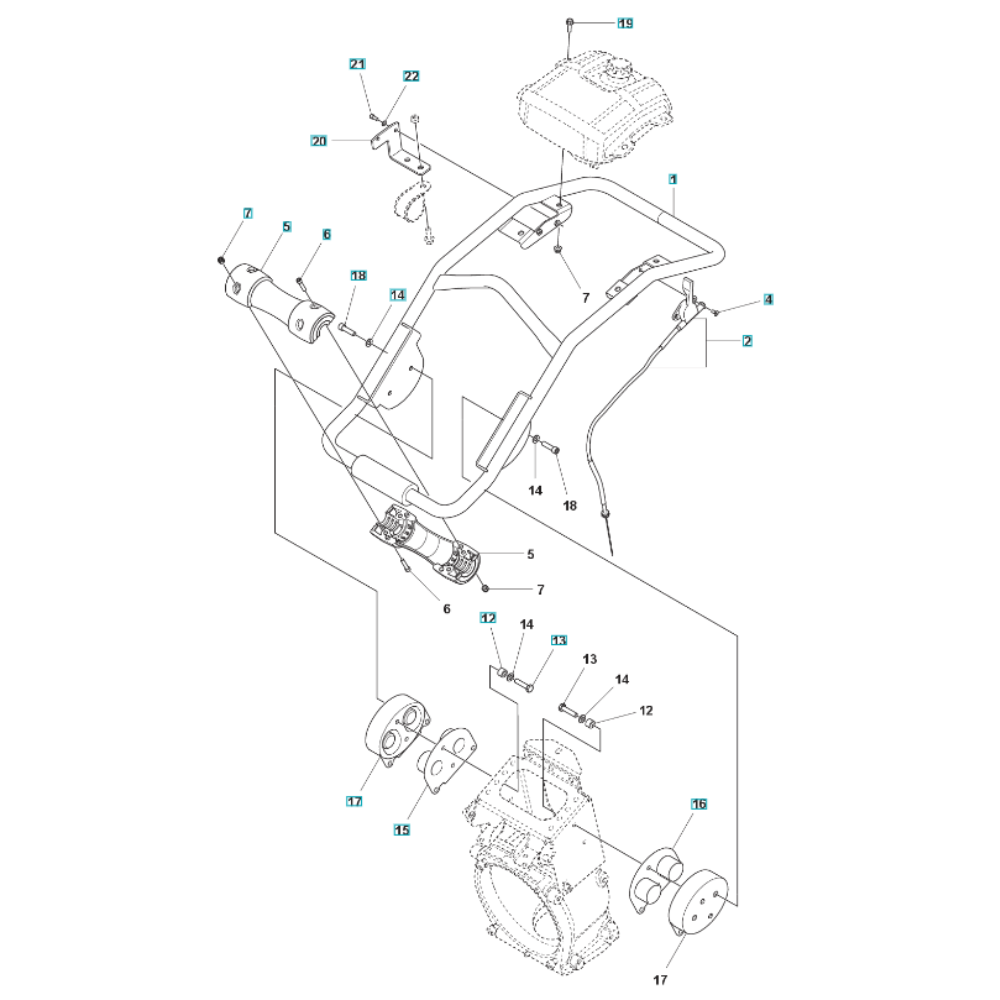 19
21
22
20
1
7
5
6
18
14
7
4
2
14
18
5
7
6
12
14
13
13
14
12
17
15
16
17