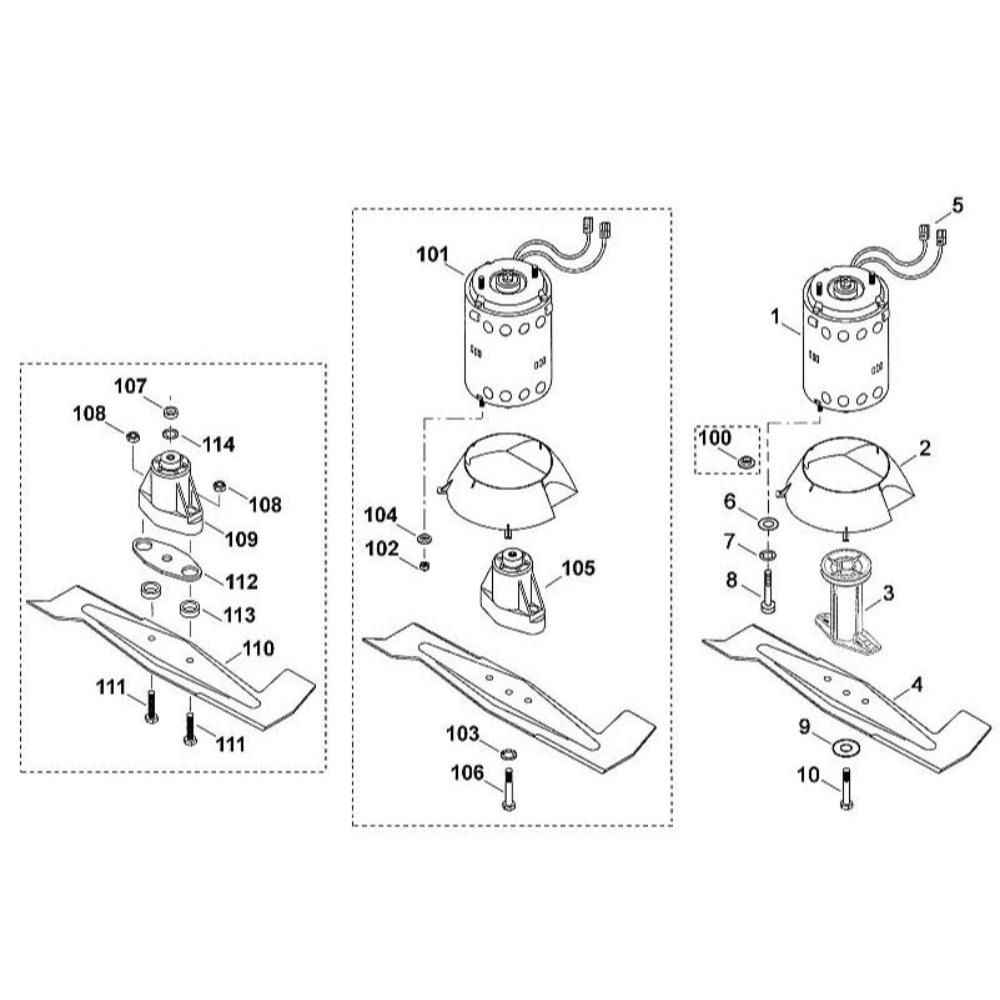 107
108
114
108
109
112
113
110
111
111

101
104
102
105
103
106

5
1
100
2
6
7
8
3
4
9
10