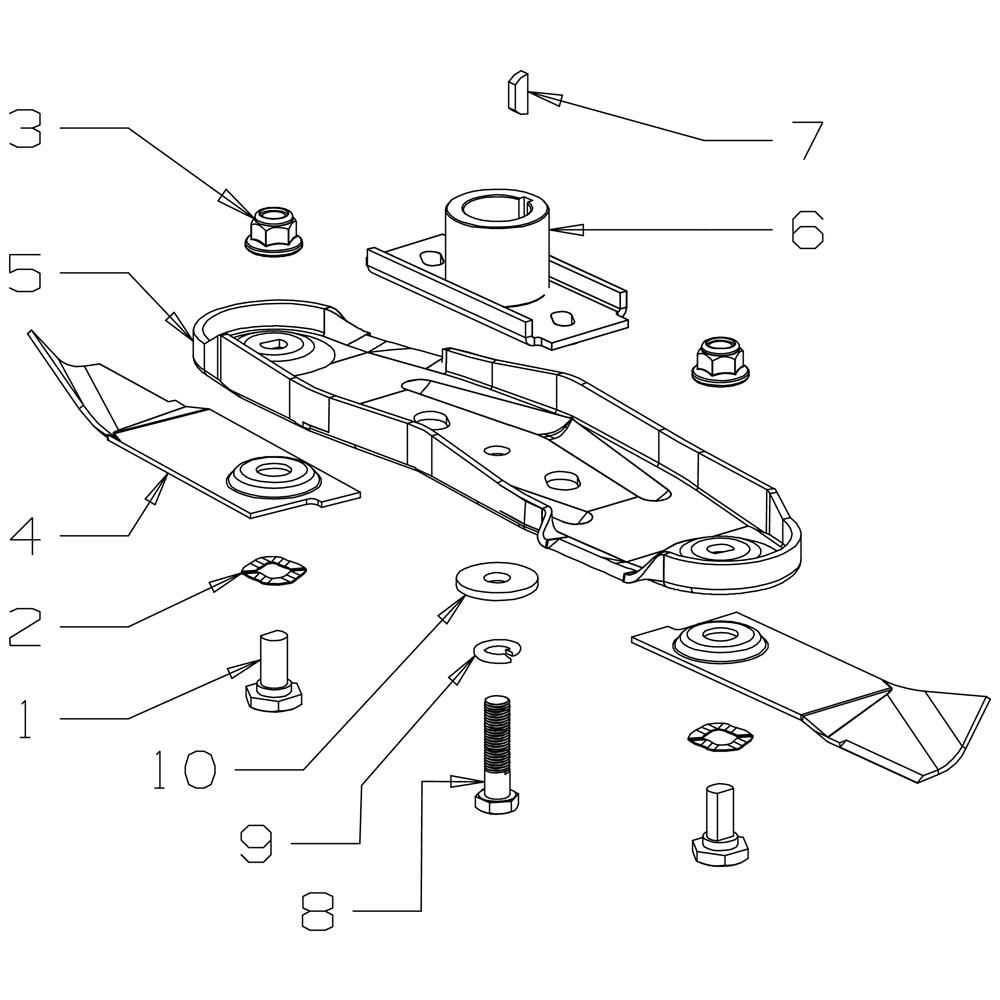 3
7
6
5
4
2
1
10
9
8