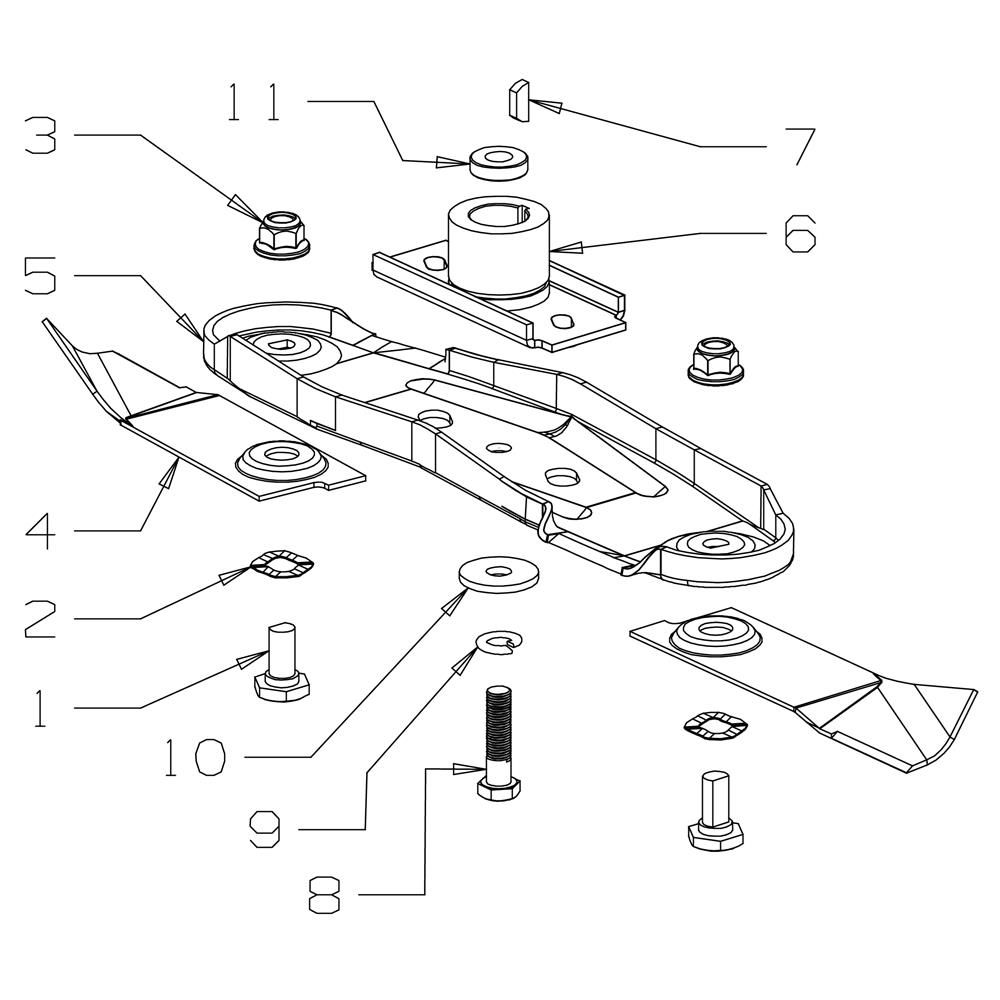 11
7
3
6
5
4
2
1
10
9
8