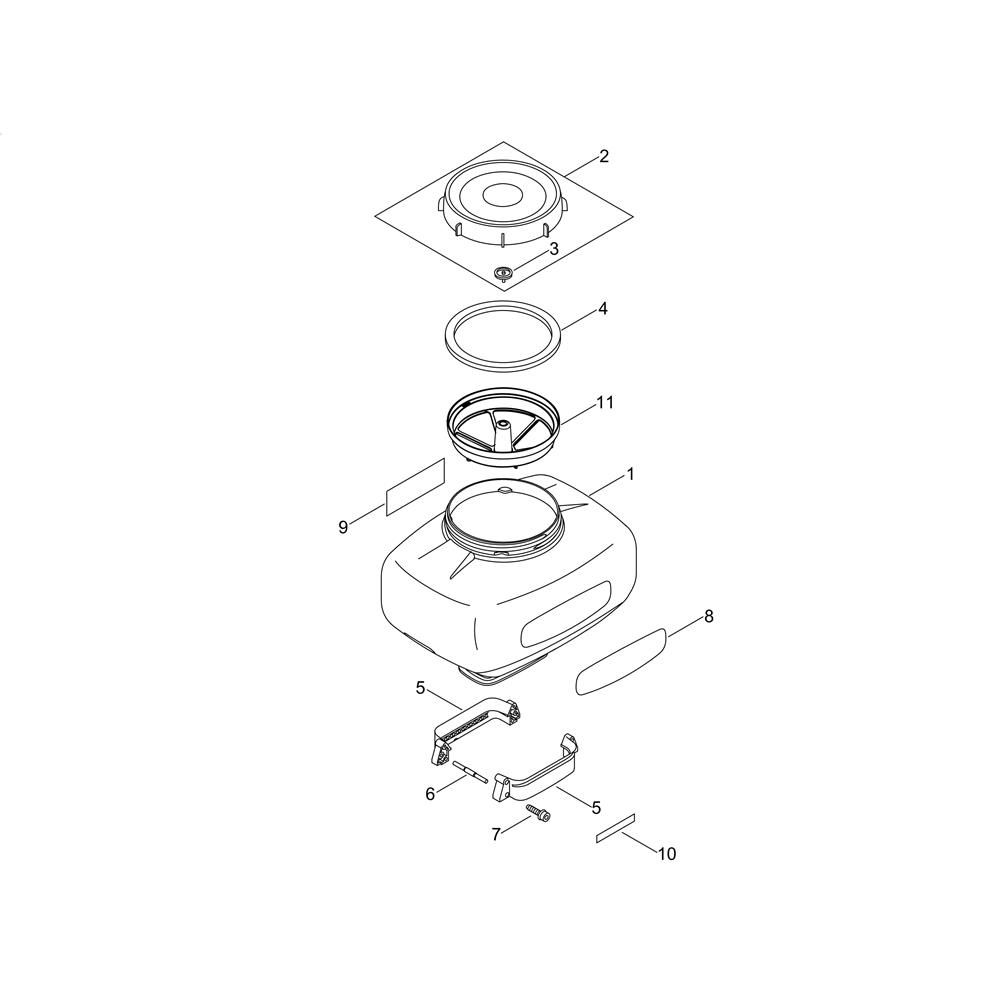 2
3
4
11
1
9
8
5
6
5
7
10