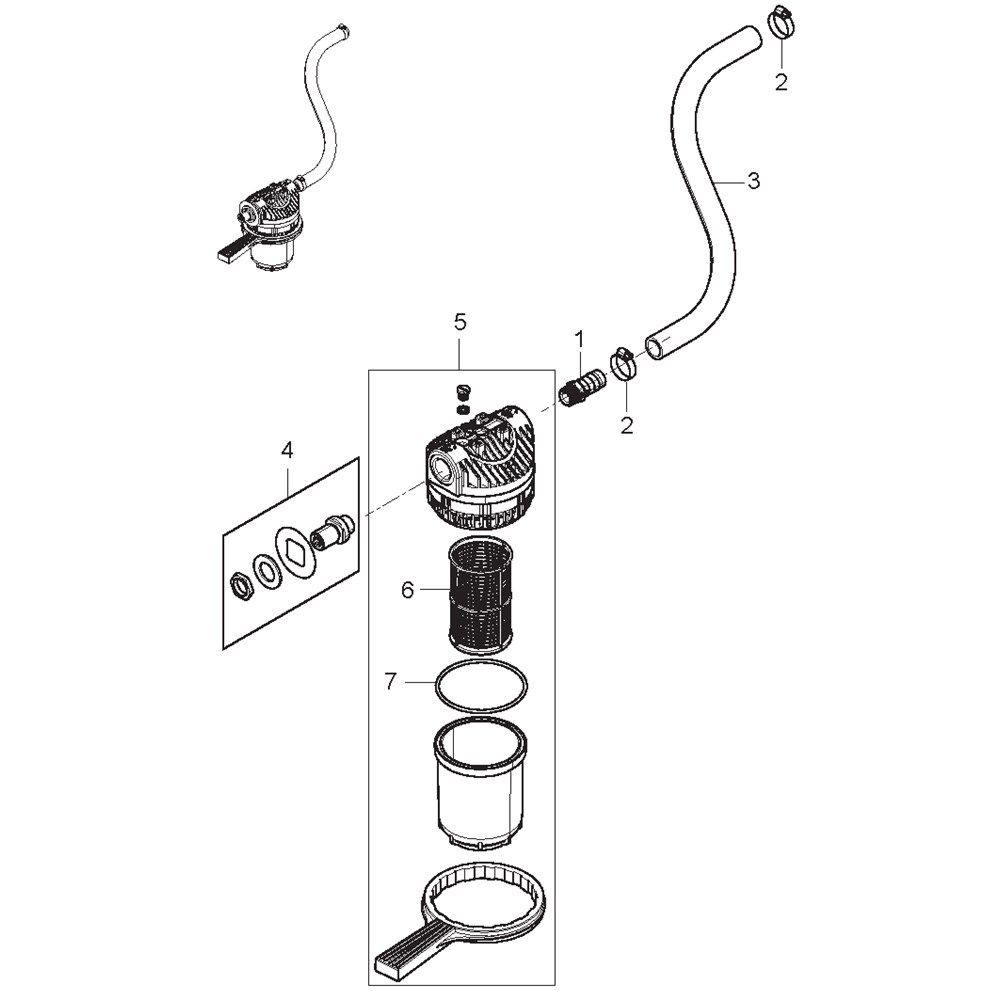 2
3
5
1
2
4
6
7