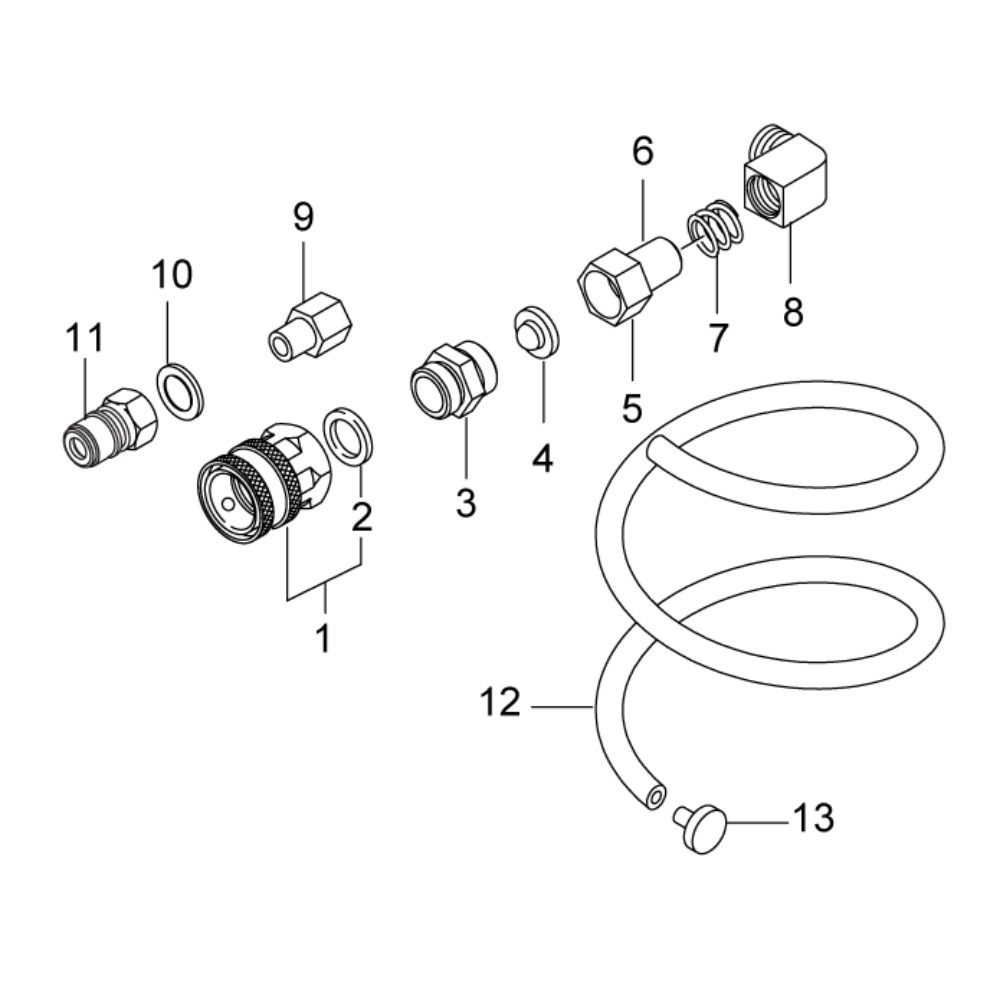 6
9
10
11
8
7
5
4
3
2
1
12
13