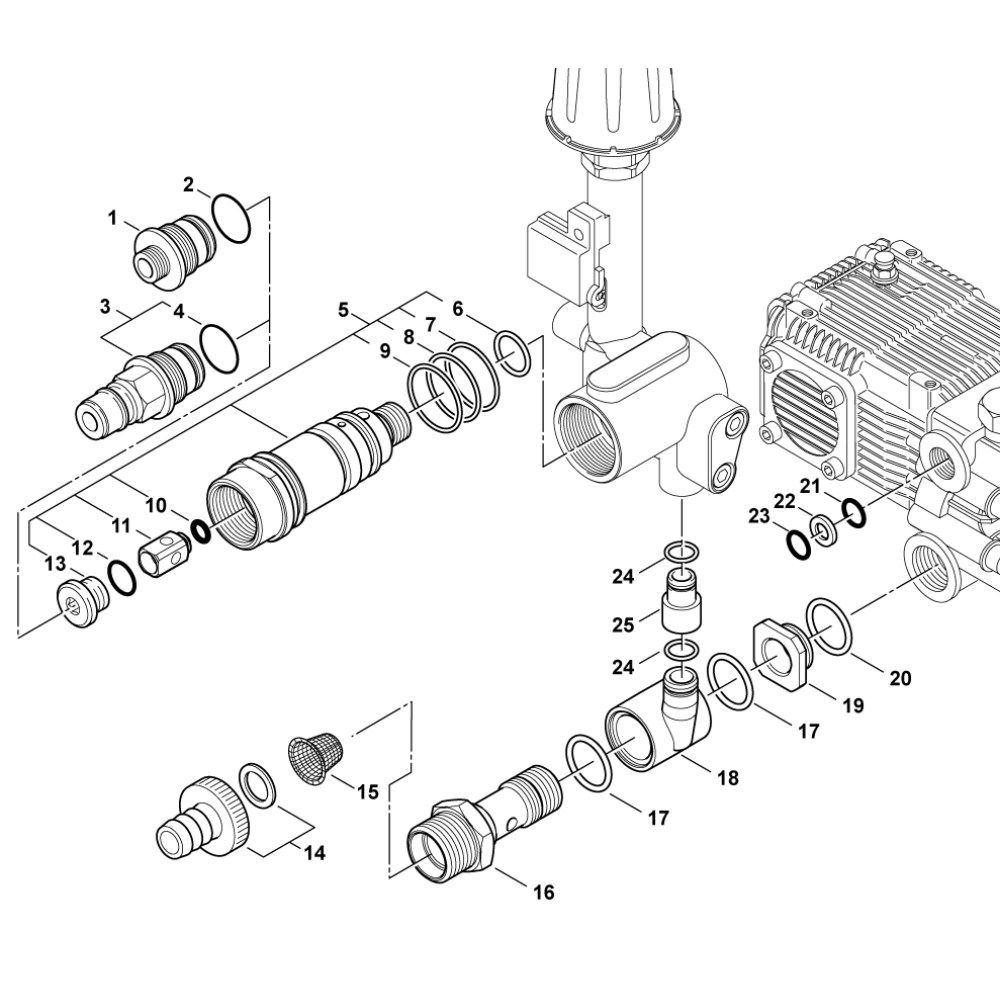 2
1
3
4
5
6
7
8
9
10
11
12
13
21
22
23
24
25
24
20
19
17
18
17
15
14
16