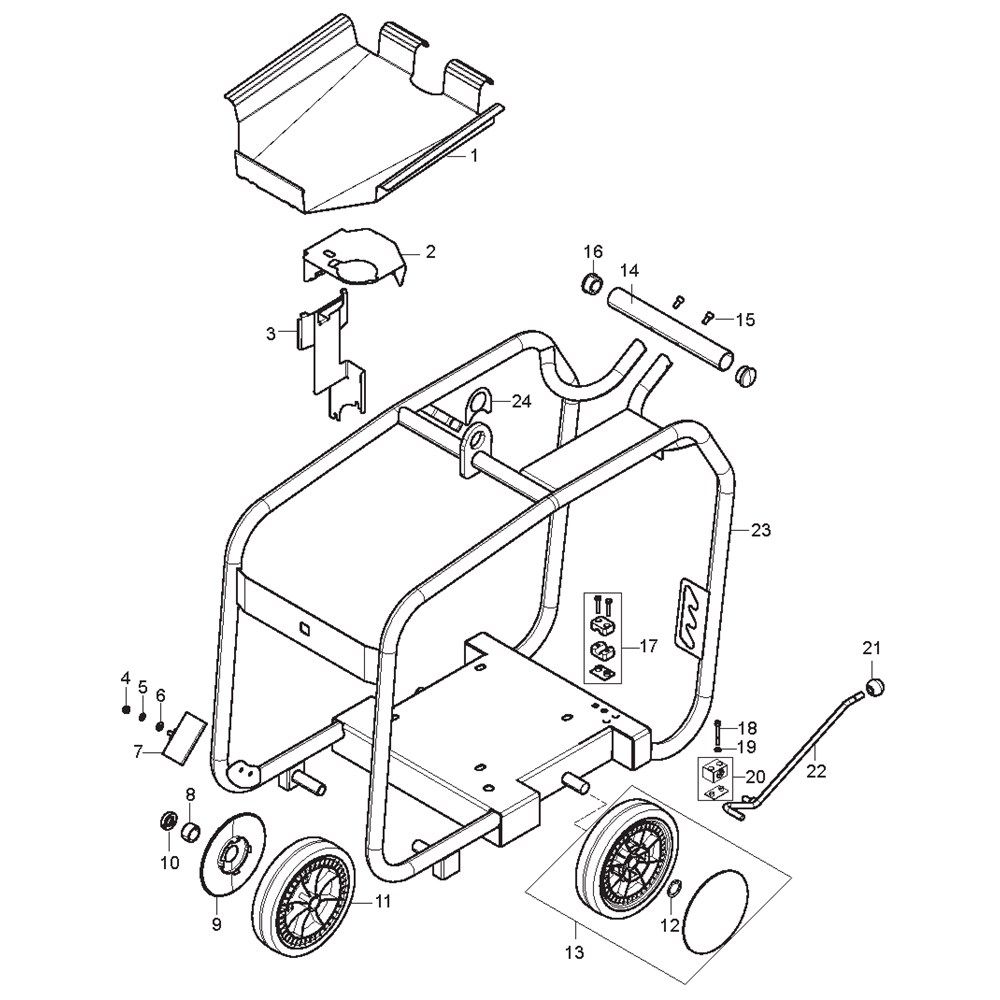 1
2
3
16
14
15
24
23
17
21
4
5
6
7
18
19
20
22
8
10
9
11
12
13