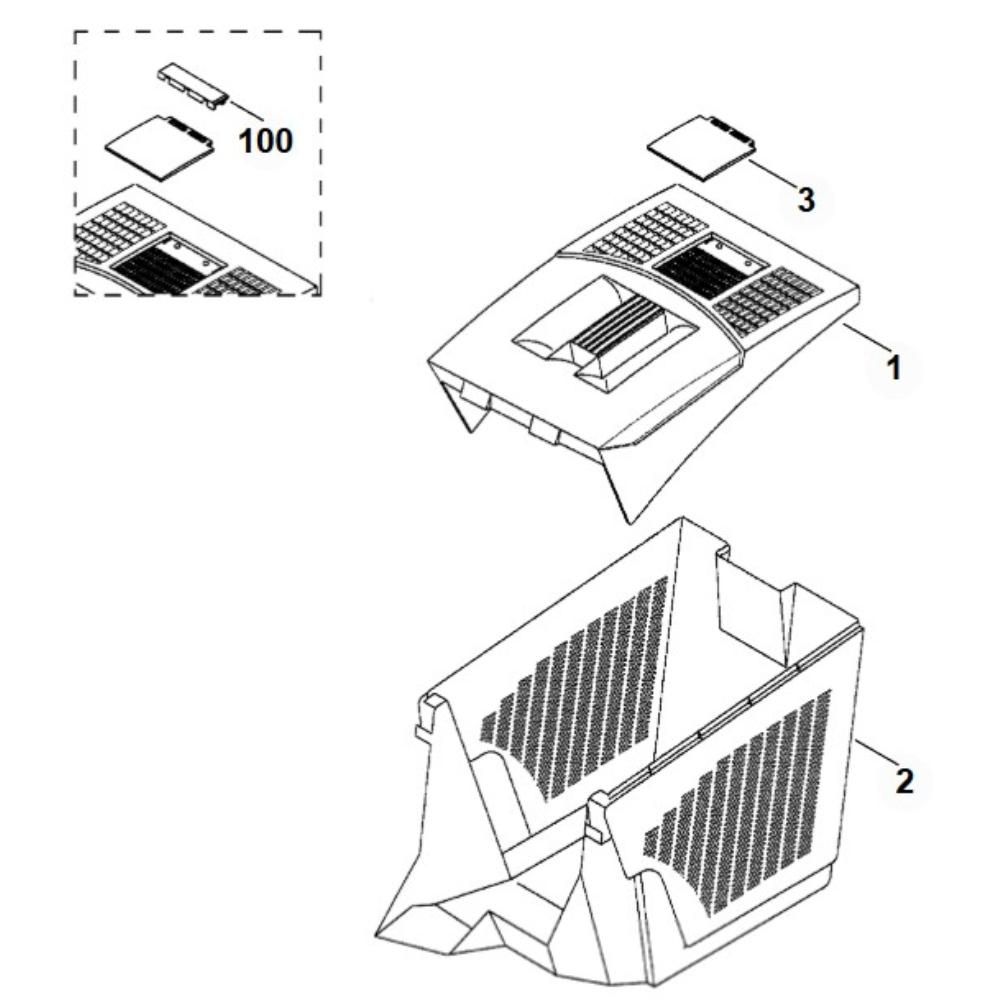 100

3

1

2