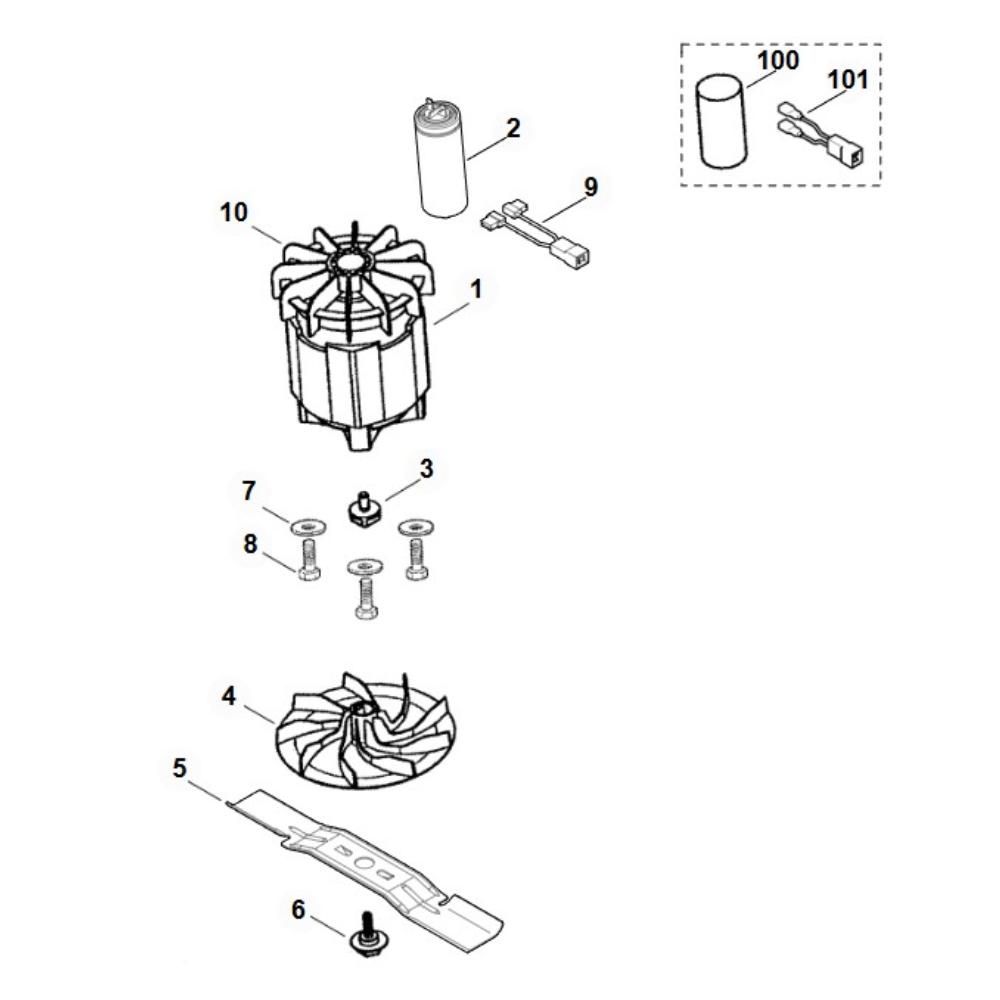 100
101
2
9
10
1
3
7
8
4
5
6