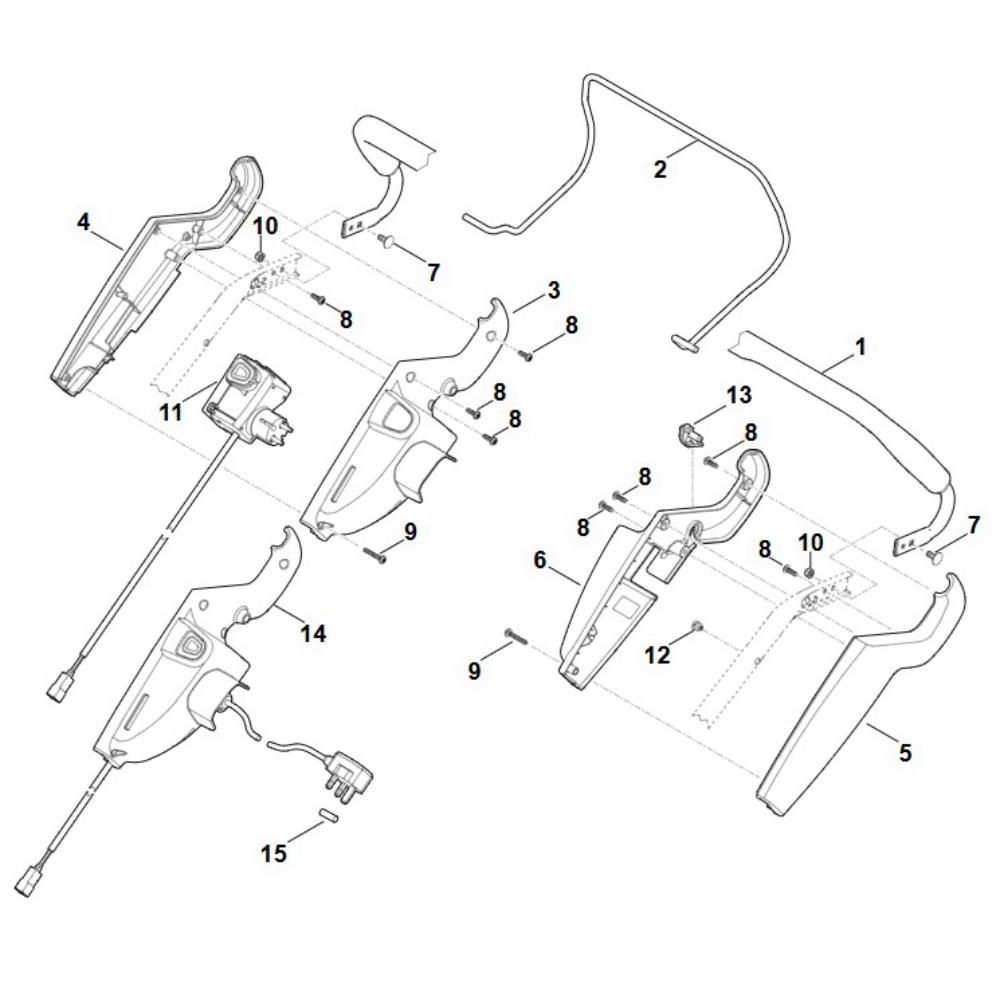 2
4
10
7
8
3
8
1
11
8
8
13
8
8
8
9
8
10
7
6
14
9
12
5
15