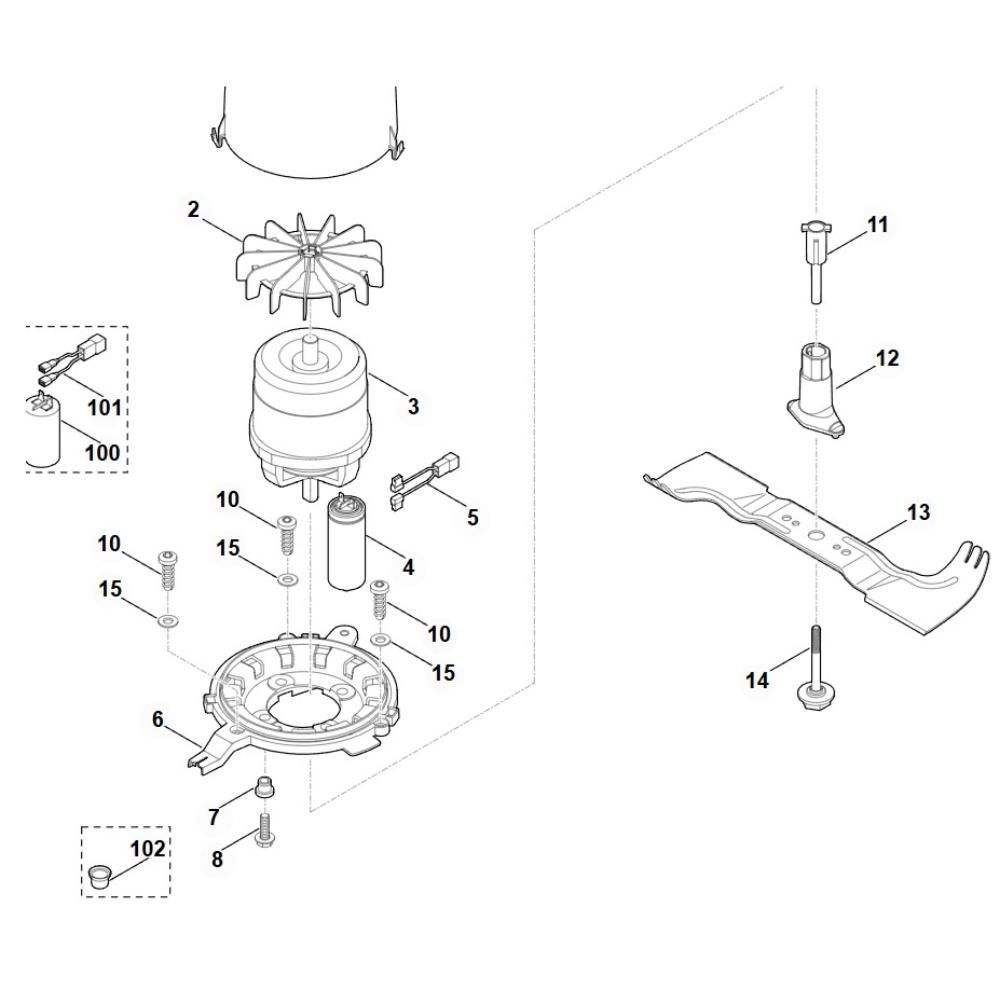 2
11
101
3
12
100
10
5
13
10
15
4
15
10
15
14
6
7
102
8