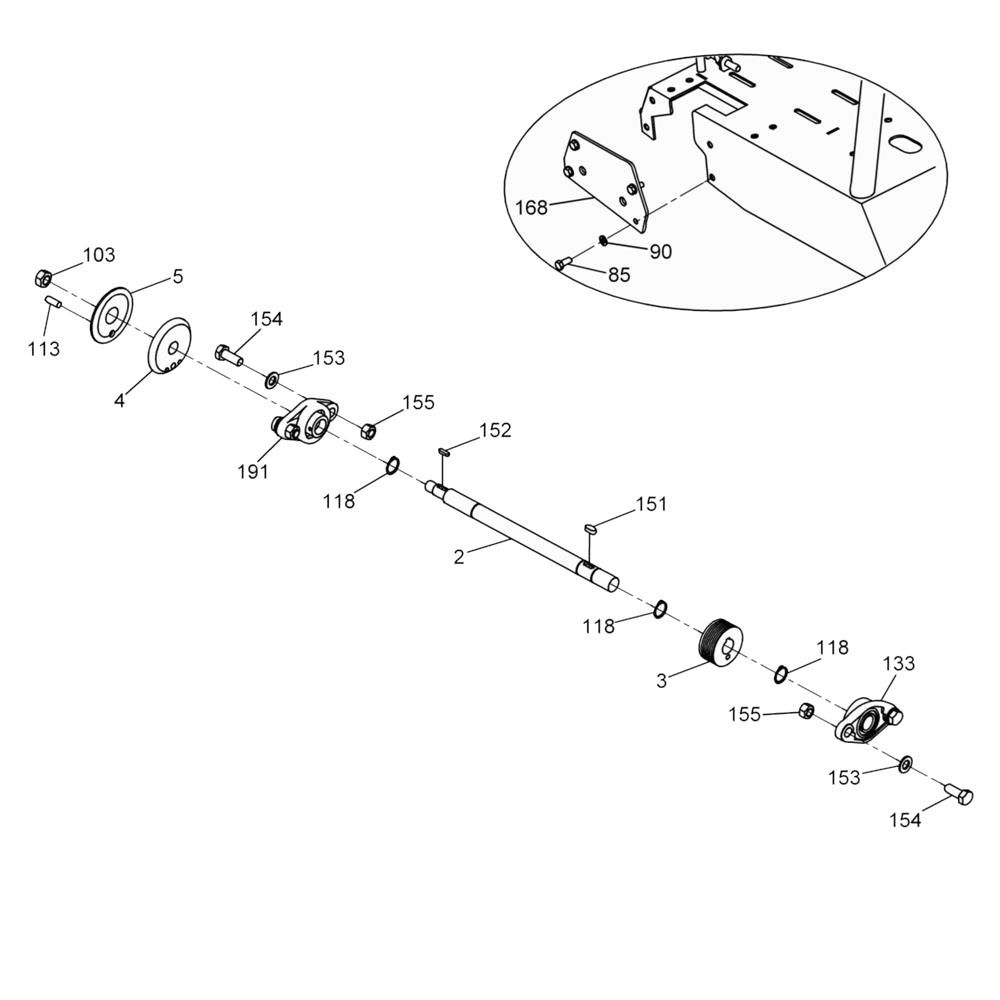 168
90
85
103
5
113
4
154
153
155
191
152
118
151
2
118
3
118
133
155
153
154