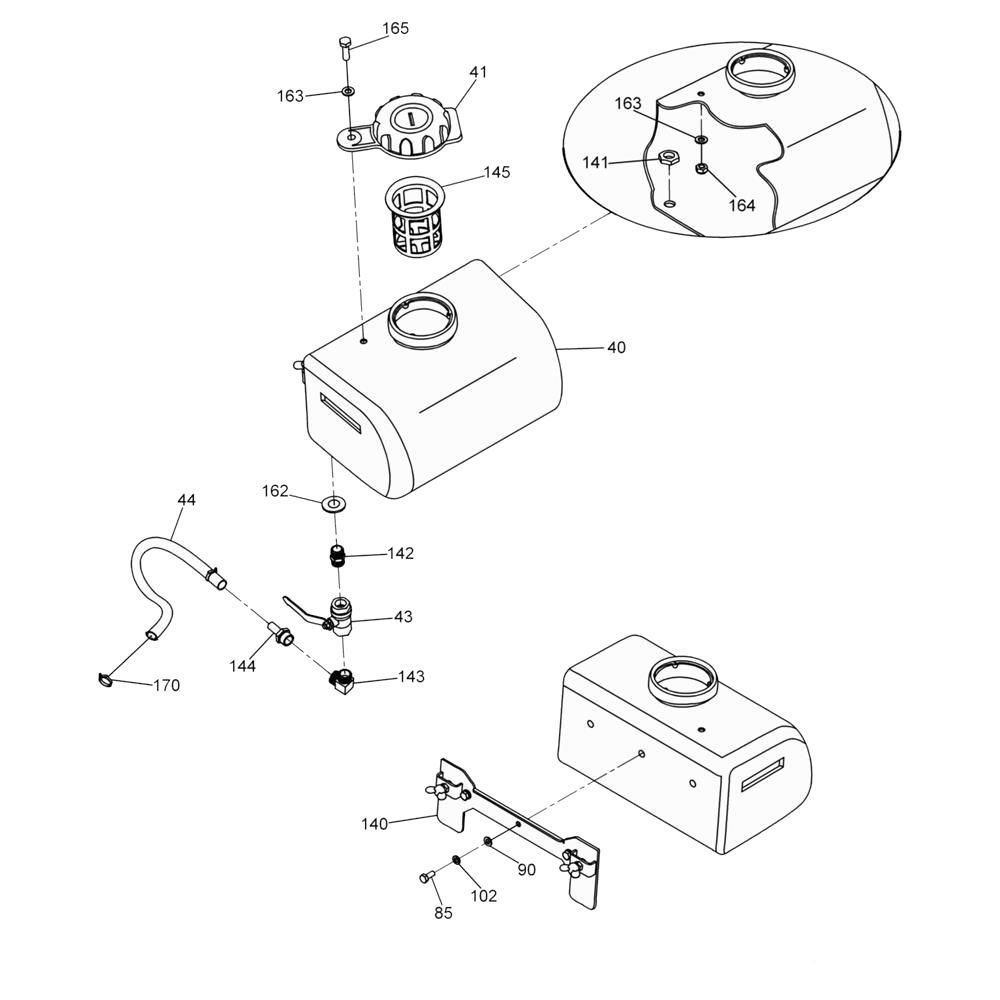 165
163
41
145
163
141
164
40
162
44
142
43
144
143
170
140
90
102
85