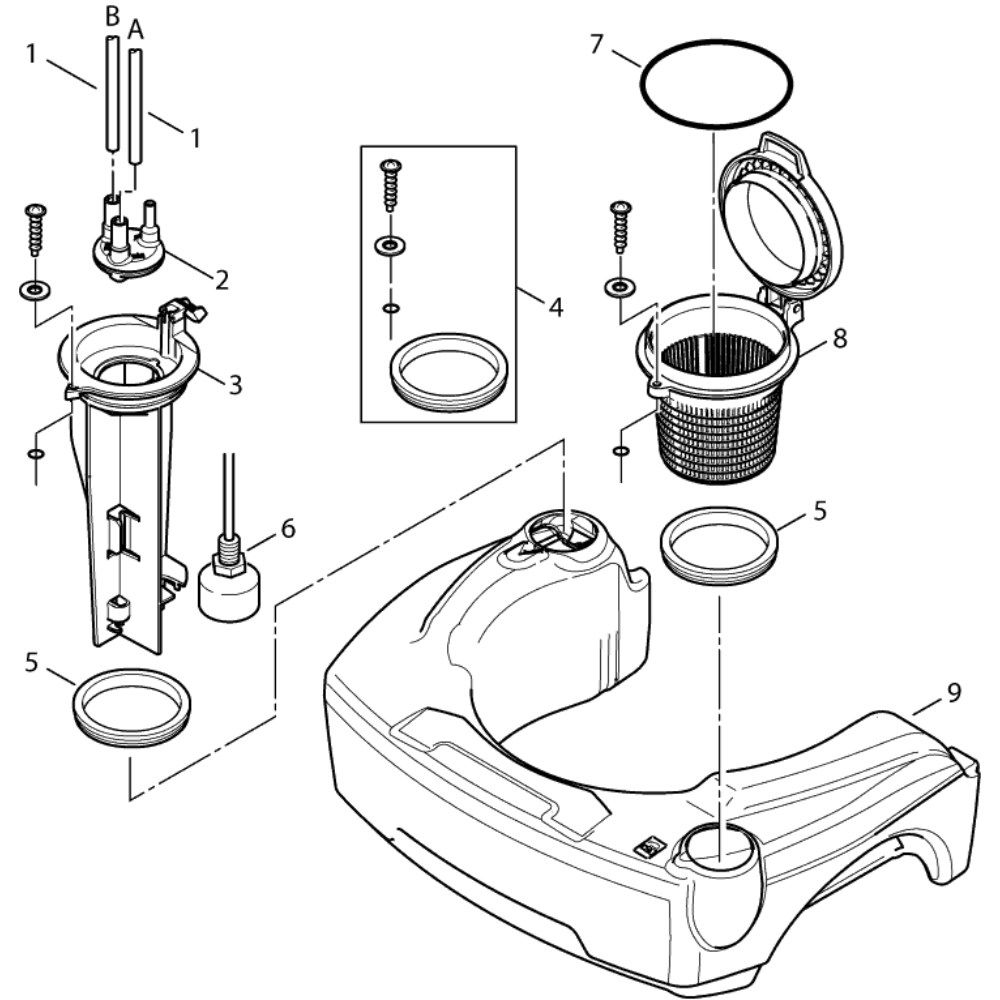 B
A
1
1
2
3
4
5
6
7
8
5
9