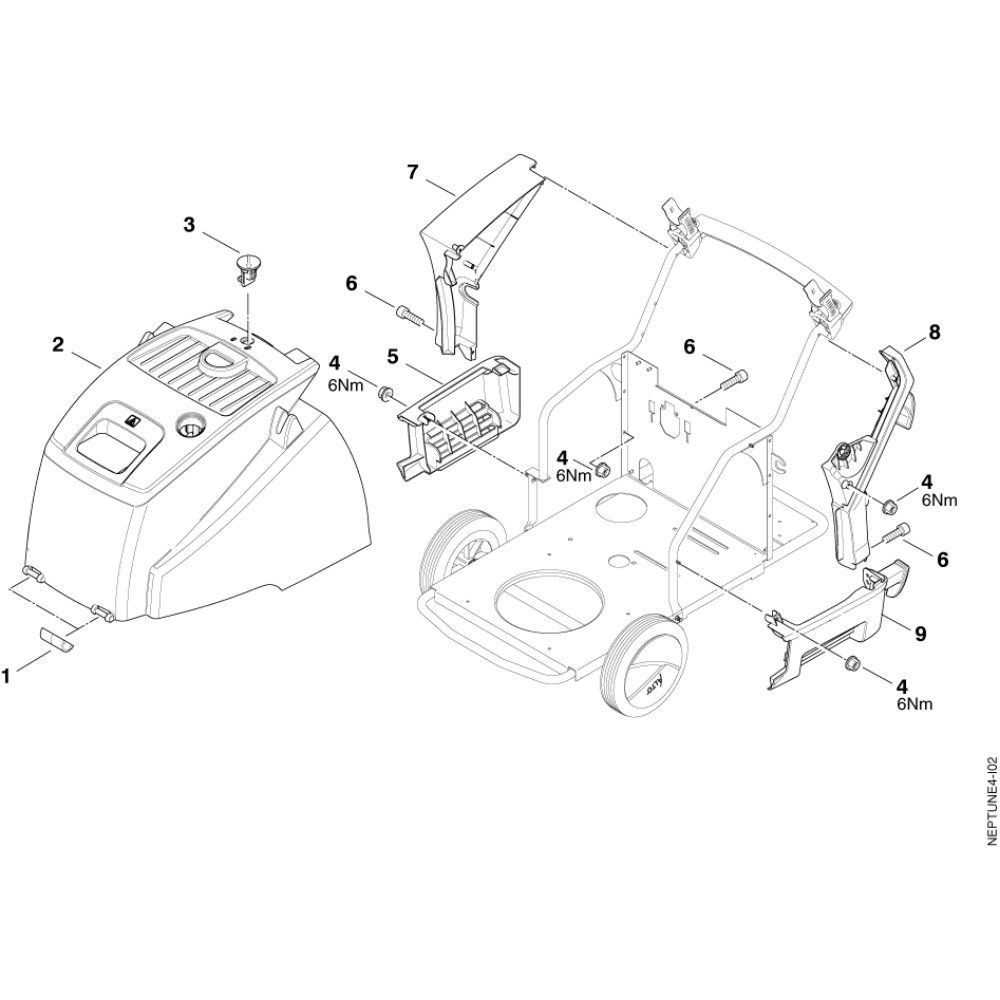 7
3
6
2
4
6Nm
5
6
8
4
6Nm
4
6Nm
6
9
1
4
6Nm
NEPTUNE4-I02