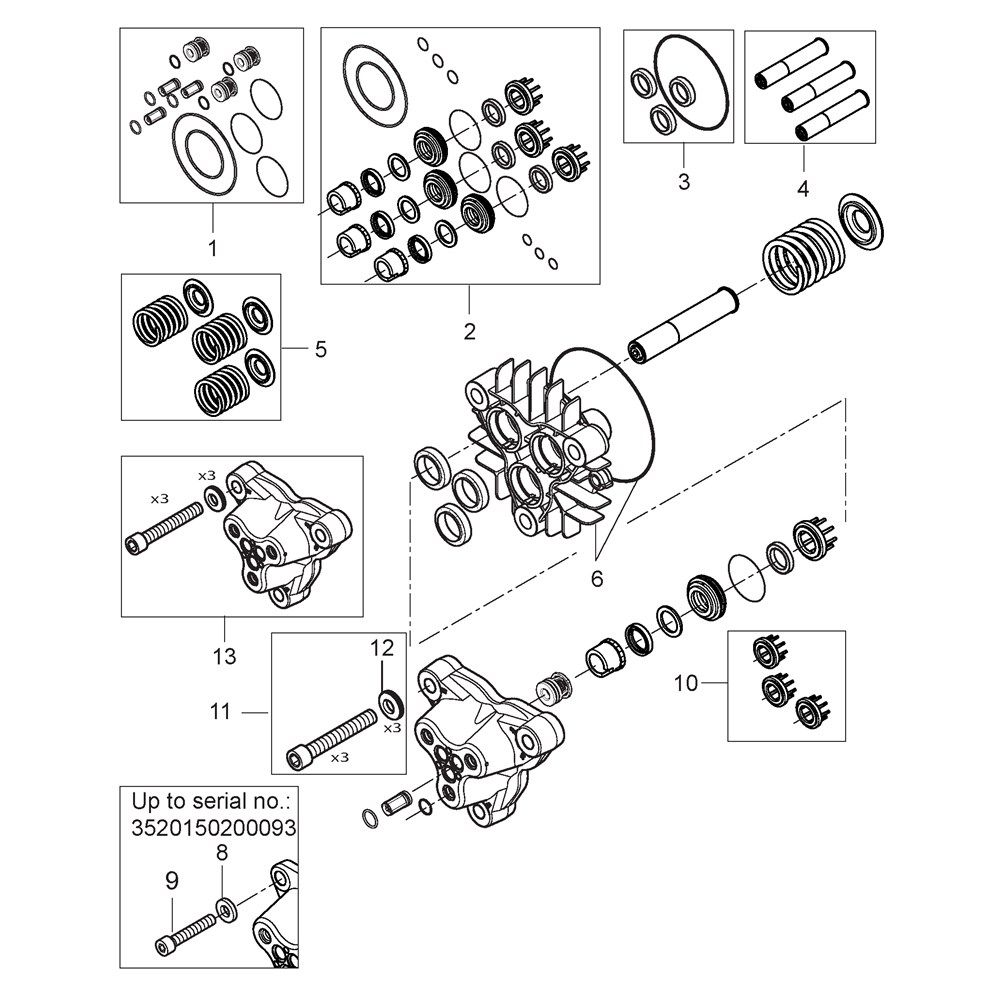 1

2

3

4

5

×3

×3

13

6

12

11

×3

×3

10

Up to serial no.: 3520150200093

8

9