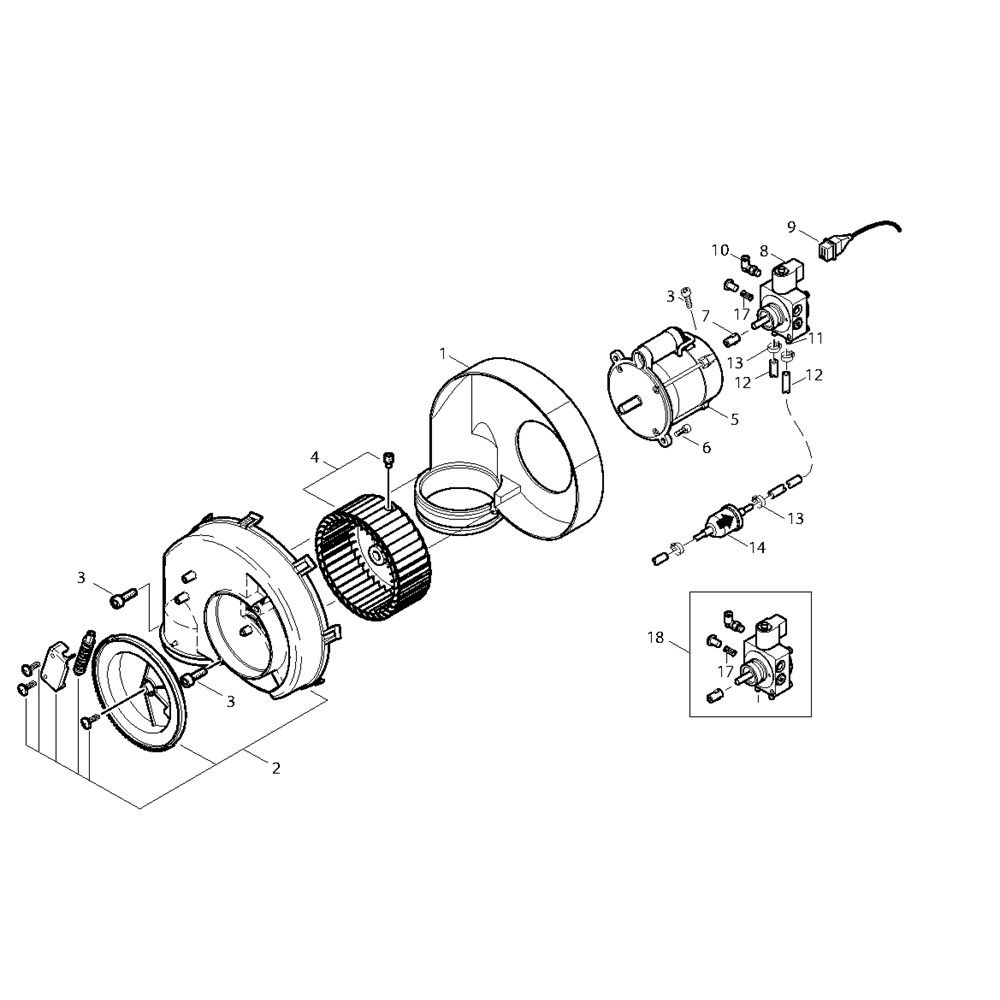 9
10
8
3
17
7
11
13
12
12
1
5
6
4
13
14
3
18
17
3
2