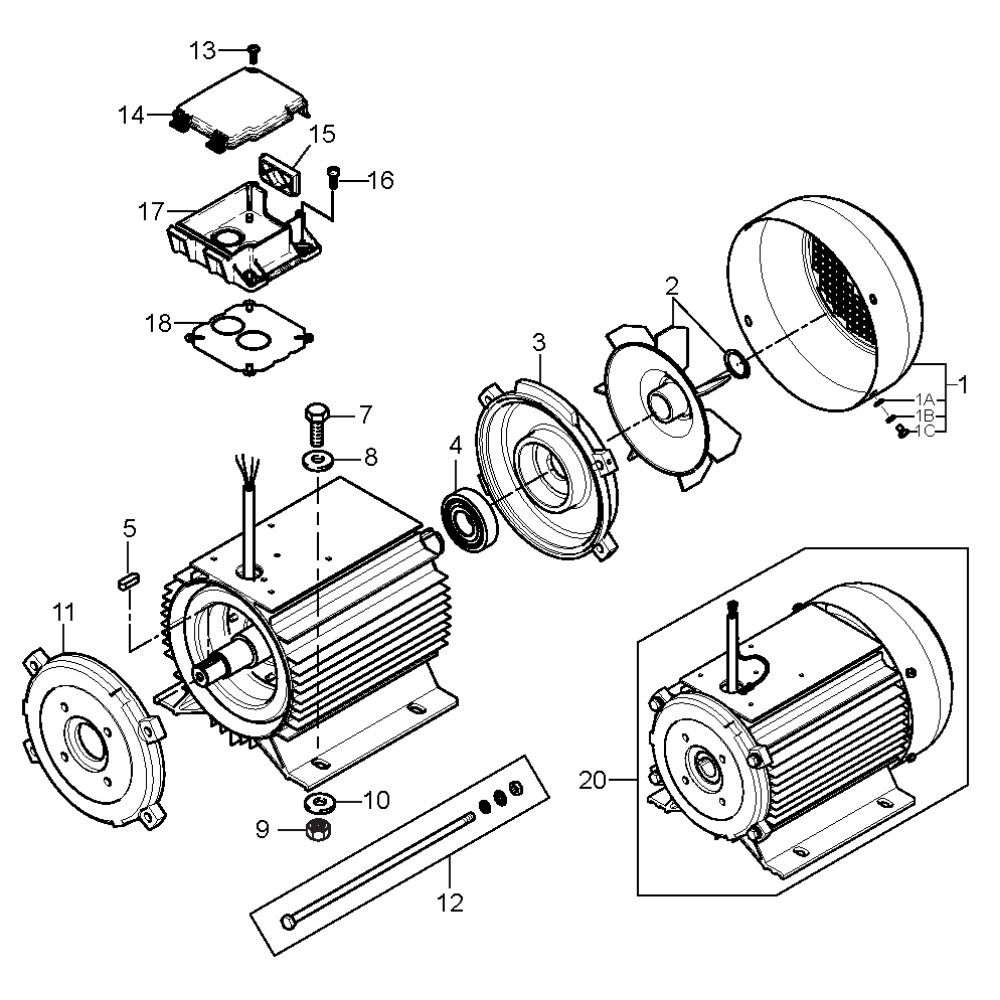 13
14
15
16
17
18
2
3
1
1A
1B
1C
7
8
4
5
11
10
9
12
20