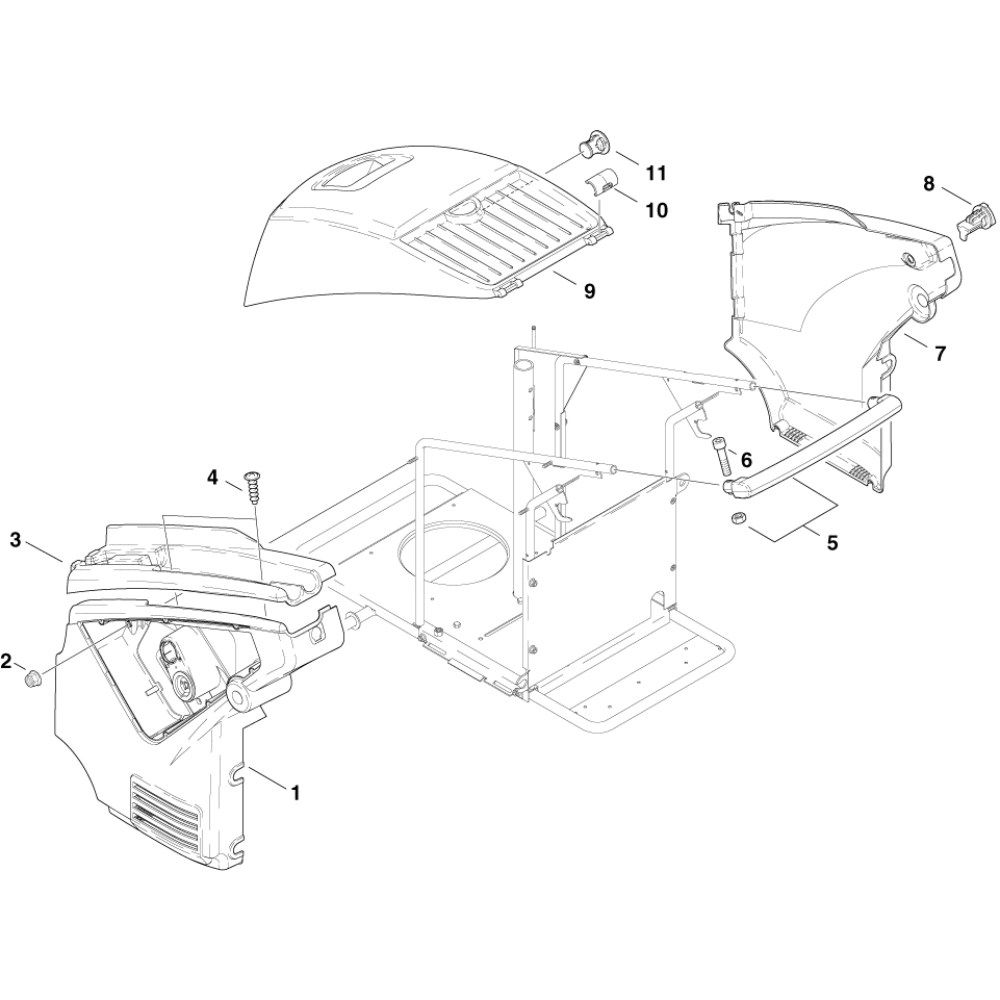 11
10
8
9
7
6
4
5
3
2
1