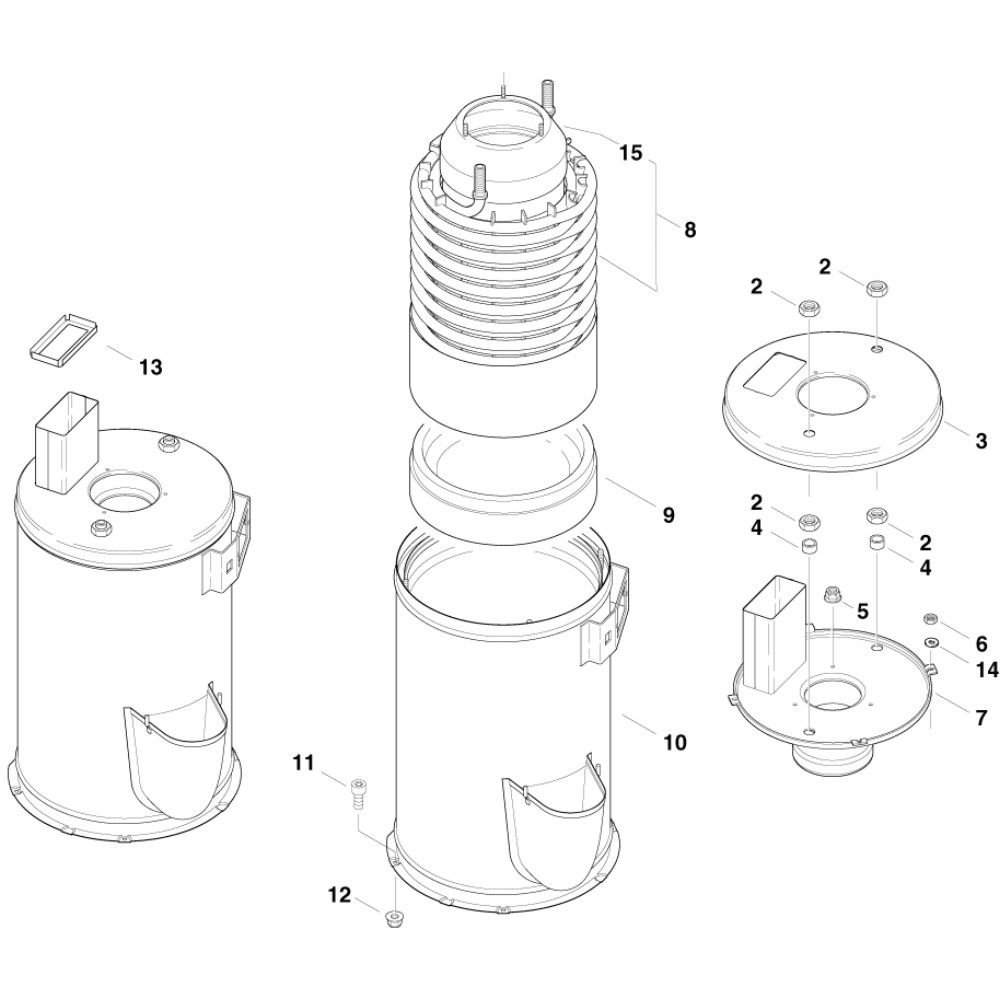 15
8
2
2
13
3
9
2
2
4
4
5
6
14
7
10
11
12