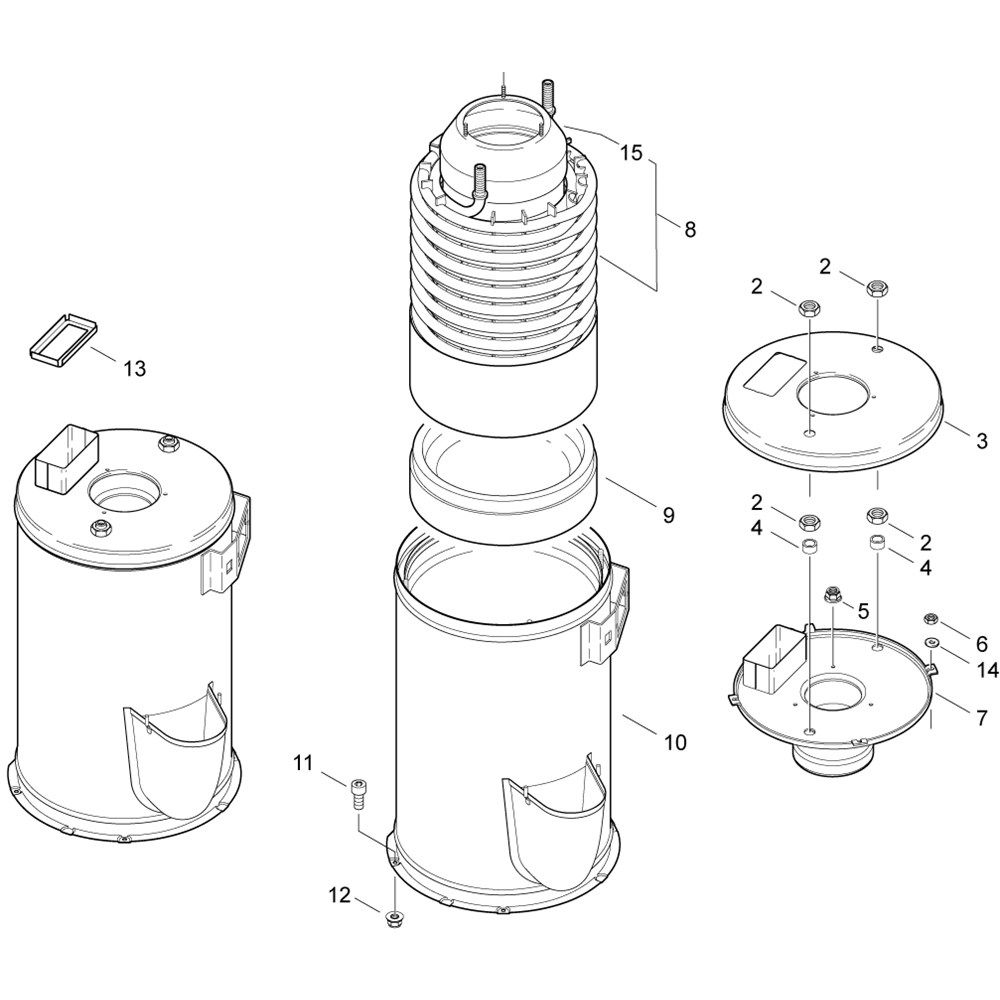 15
8
2
2
13
3
9
2
2
4
4
5
6
14
7
10
11
12