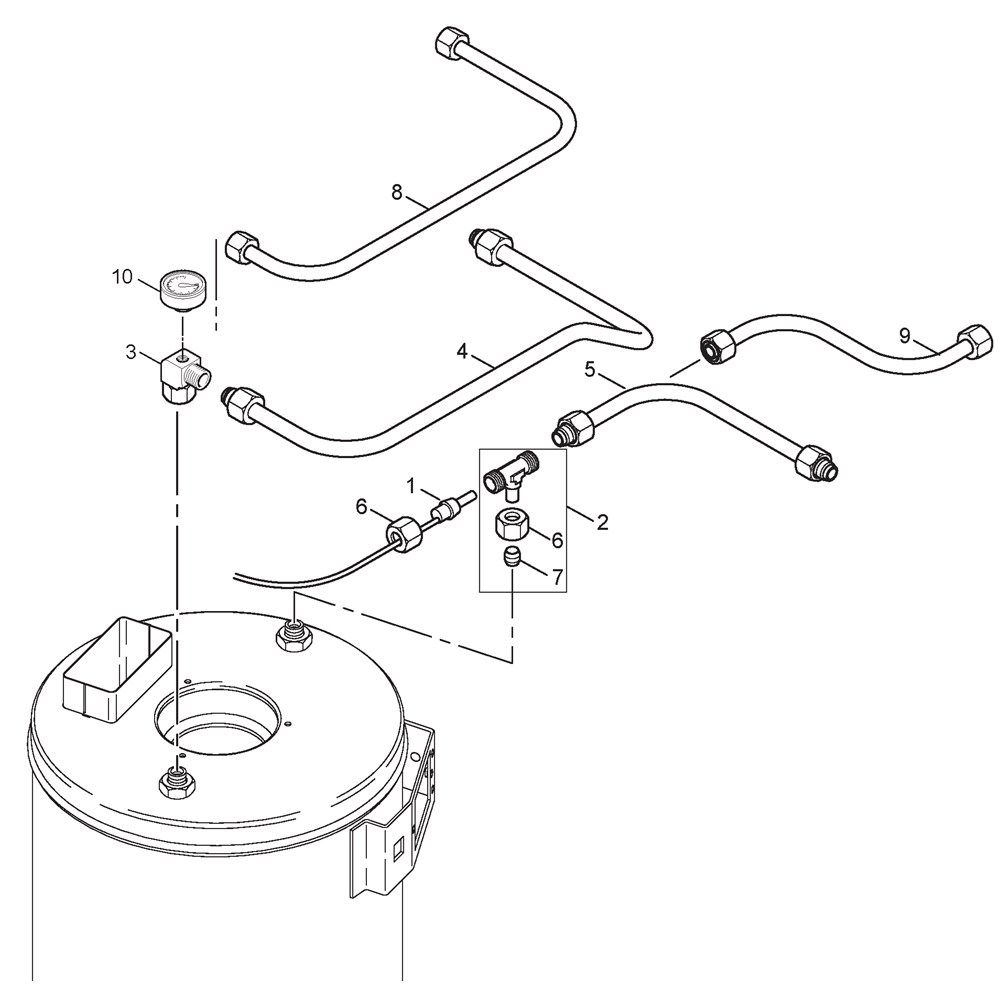 8
10
3
4
5
9
1
6
2
6
7