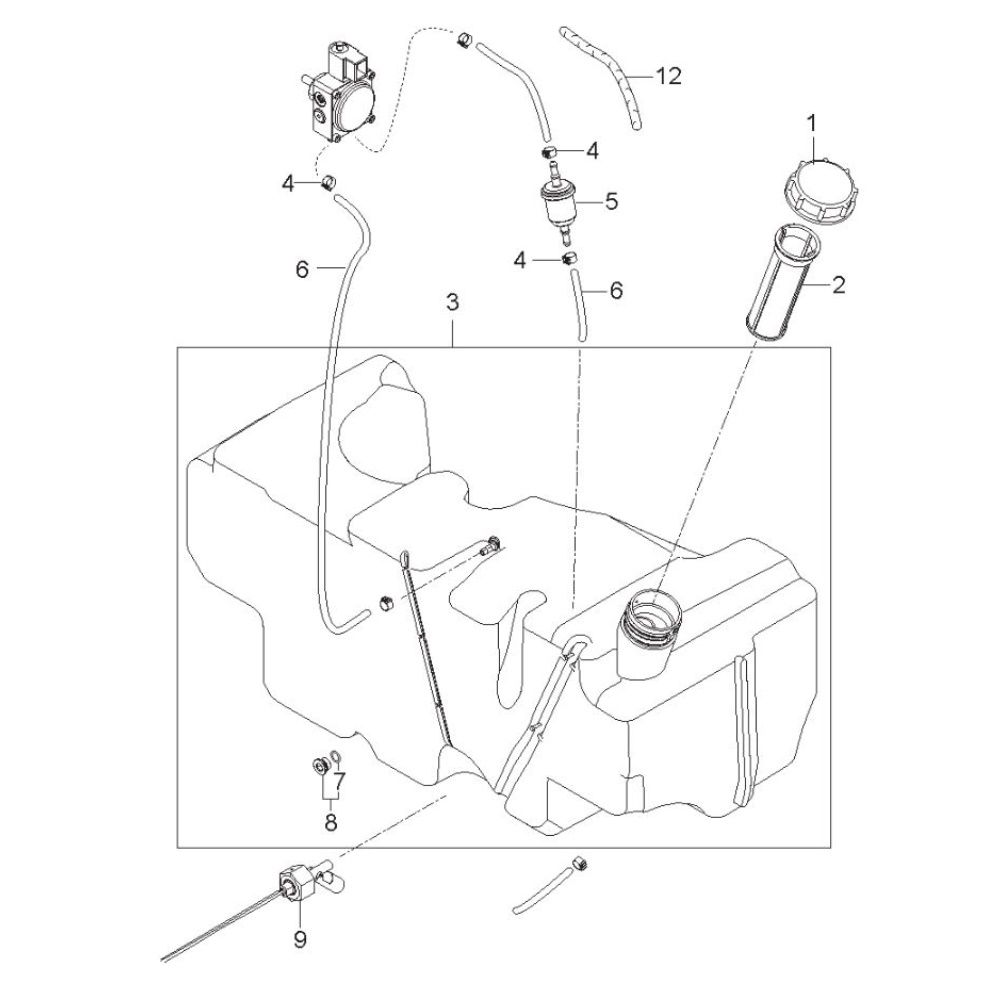 12
1
4
4
5
4
6
6
2
3
7
8
9