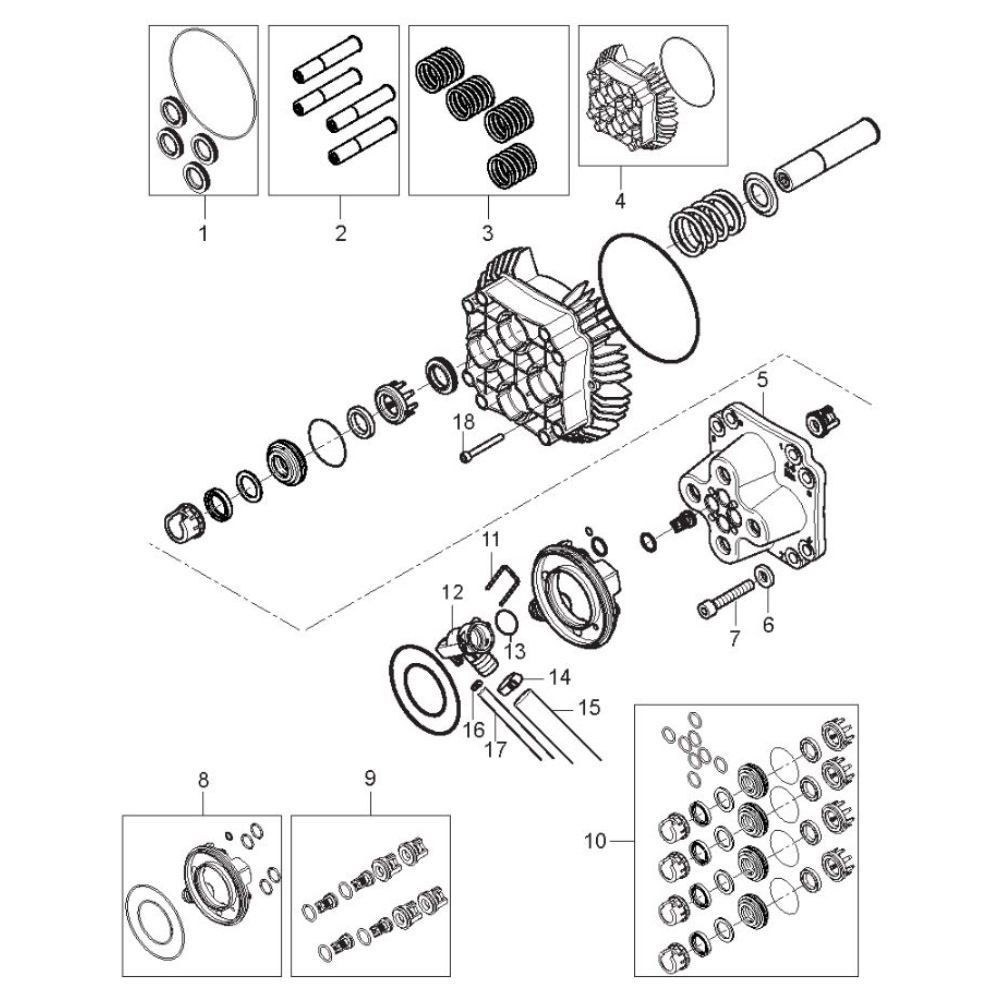 1
2
3
4
5
18
11
12
13
14
15
16
17
7
6
8
9
10