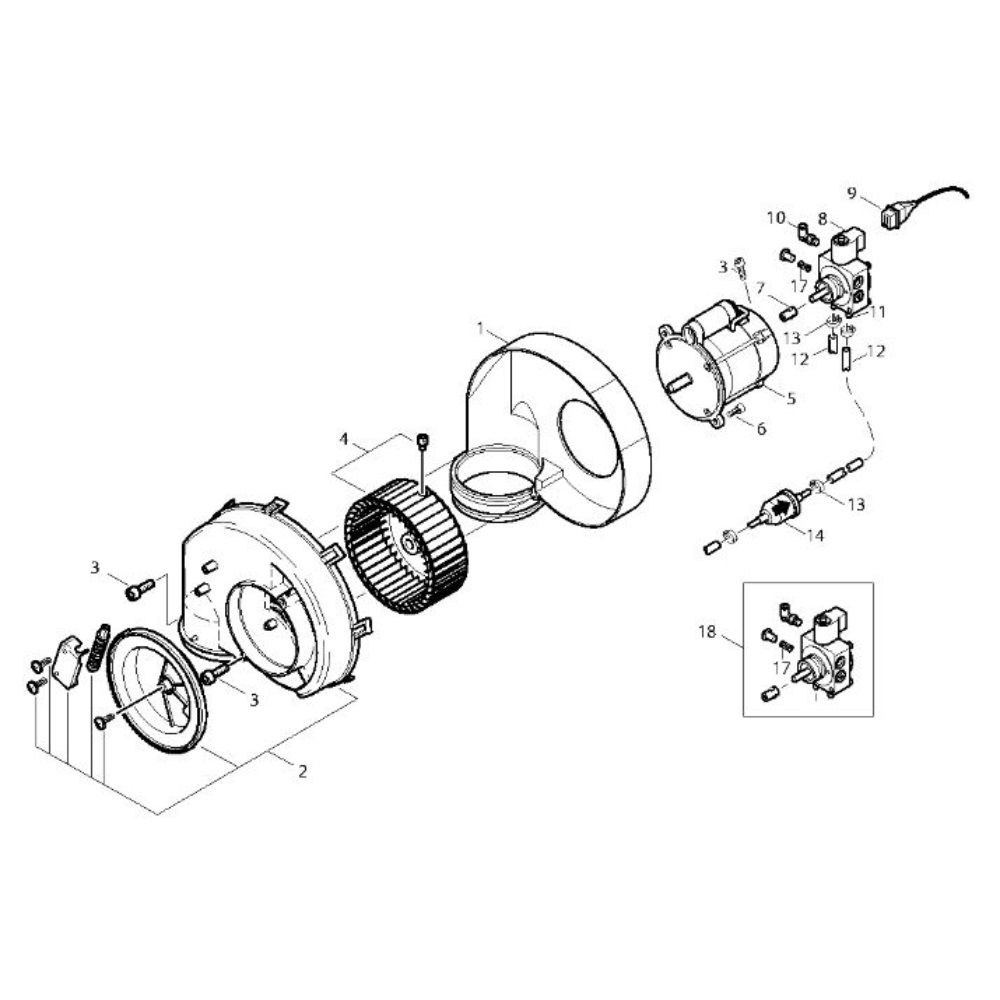 9
10
8
3
17
7
11
13
12
12
1
5
6
4
13
14
3
18
17
3
2