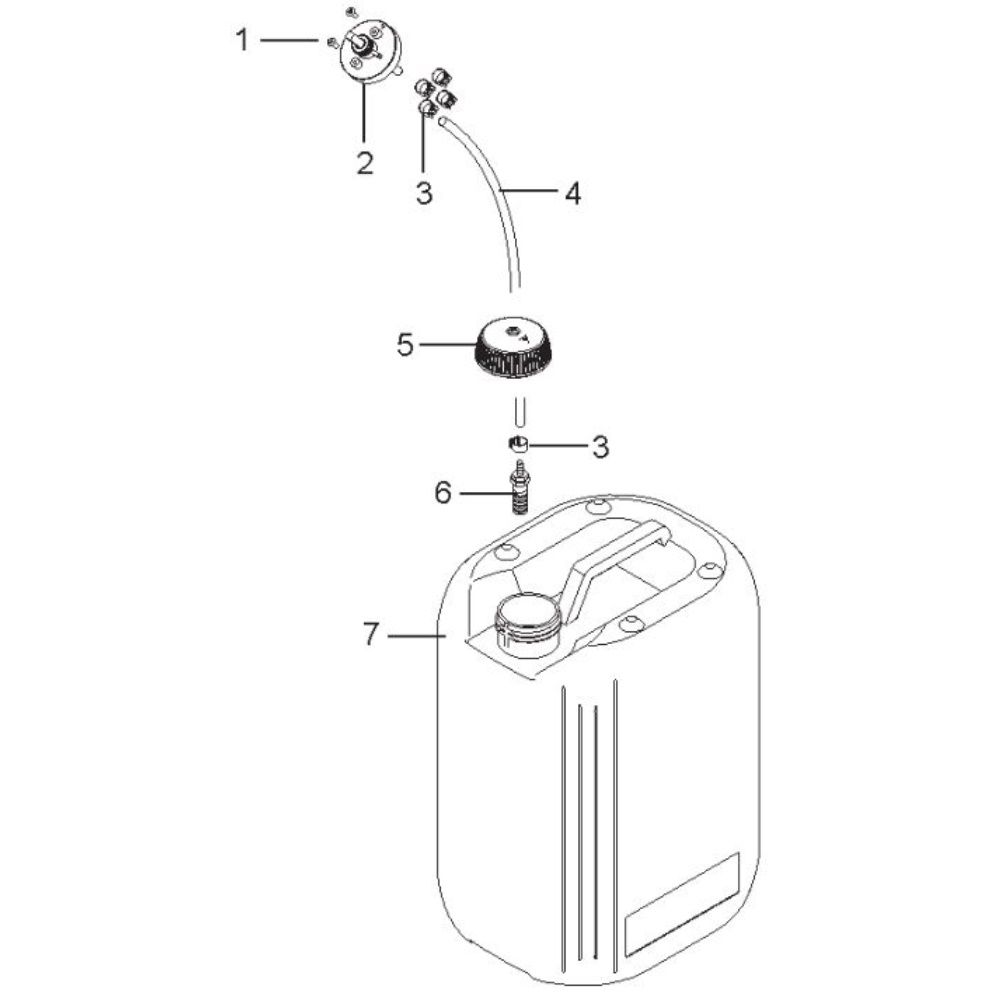 1
2
3
4
5
3
6
7