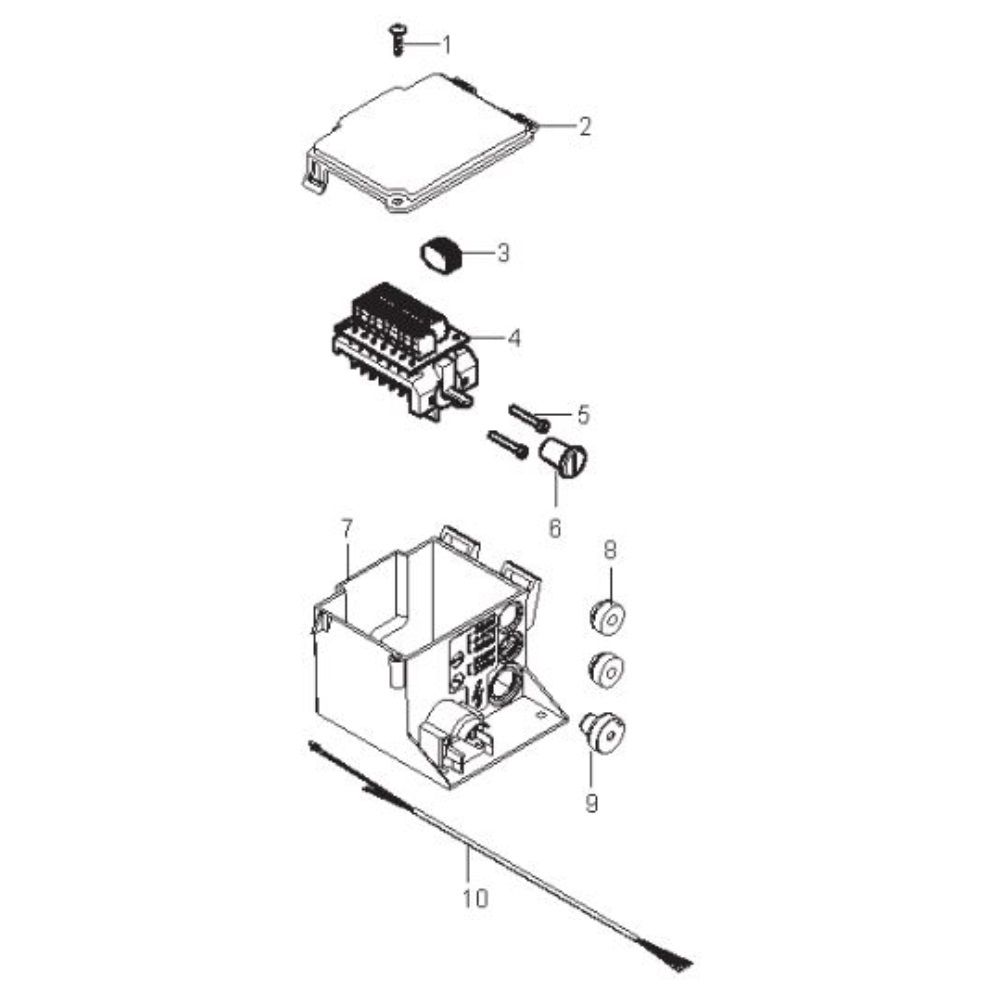 1
2
3
4
5
6
7
8
9
10