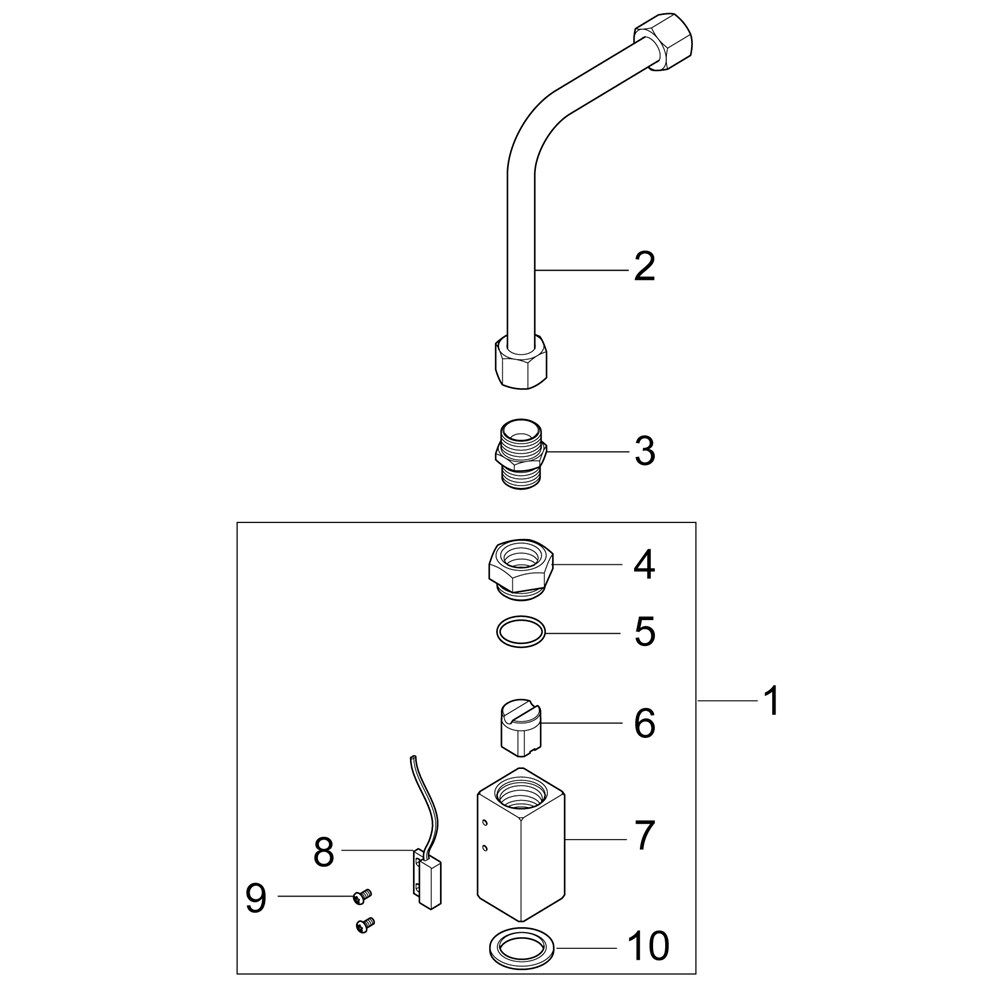 2
3
4
5
1
6
7
8
9
10