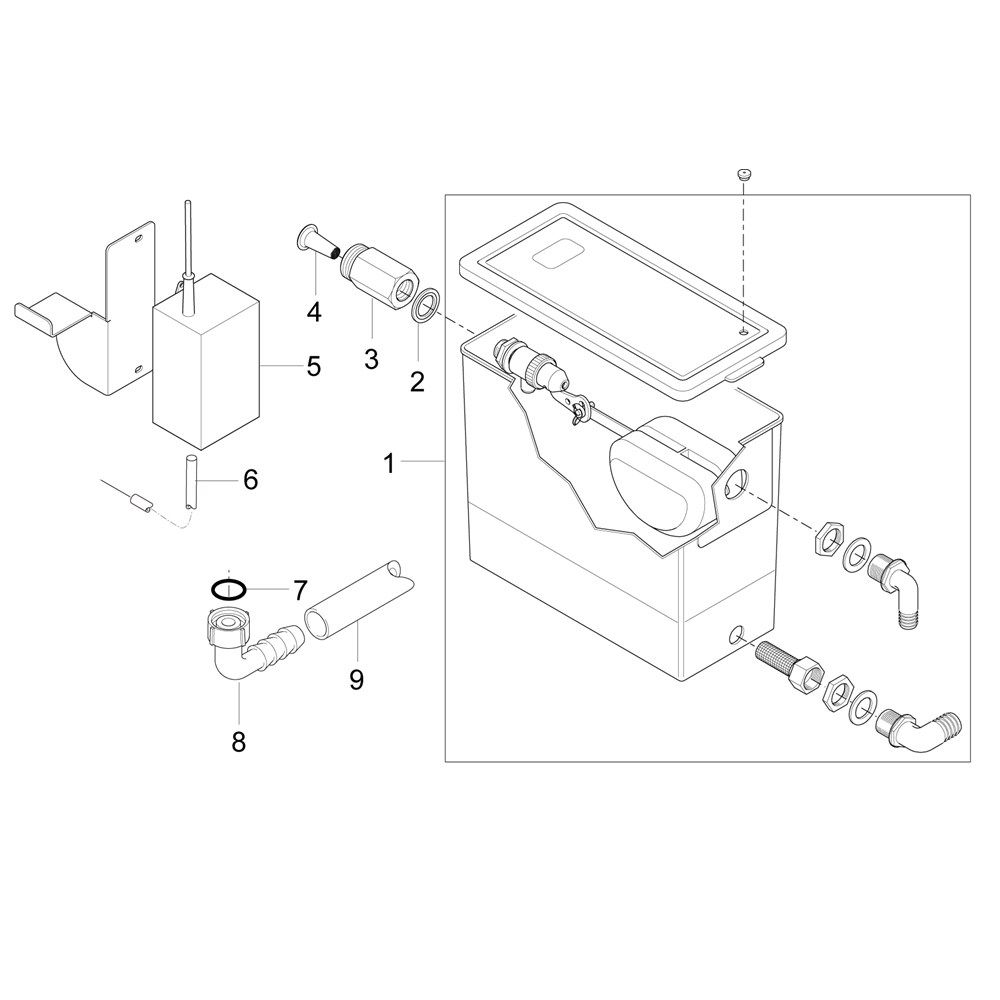 4
3
2
5
1
6
7
9
8