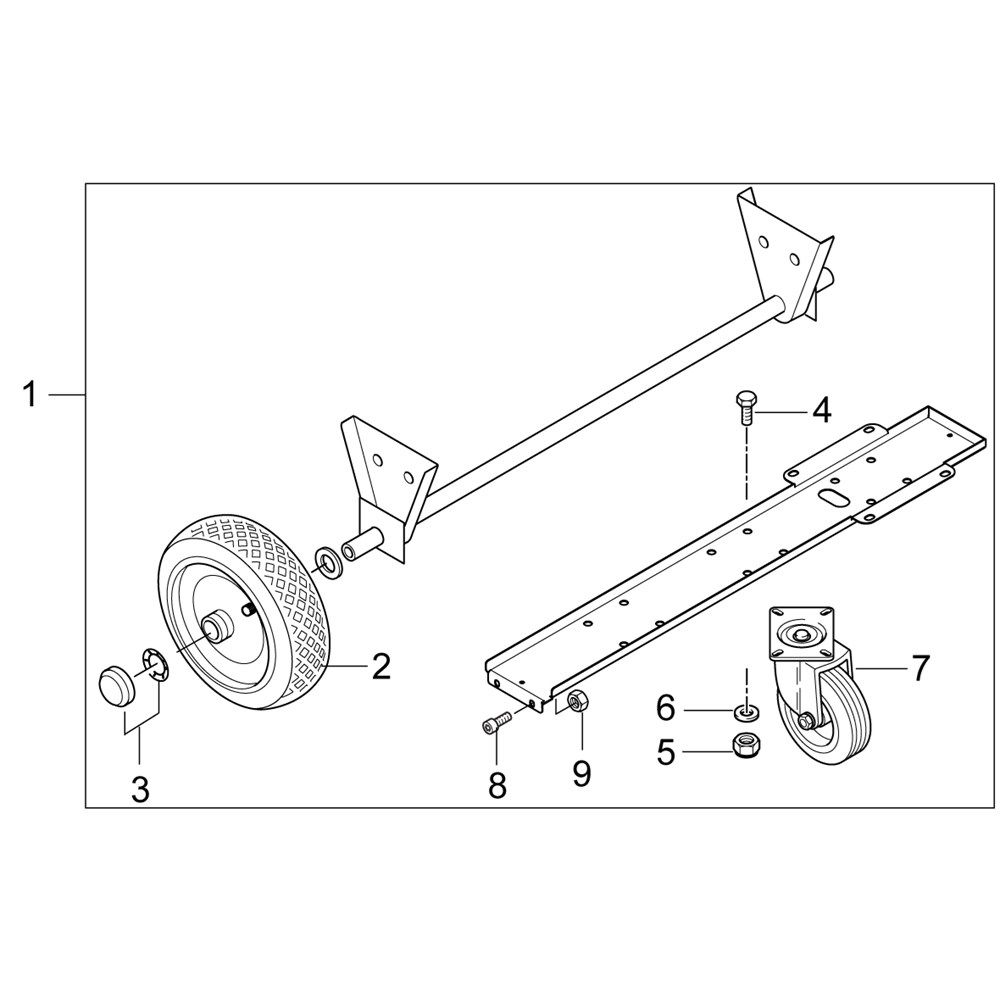 1
4
2
7
6
5
3
8
9