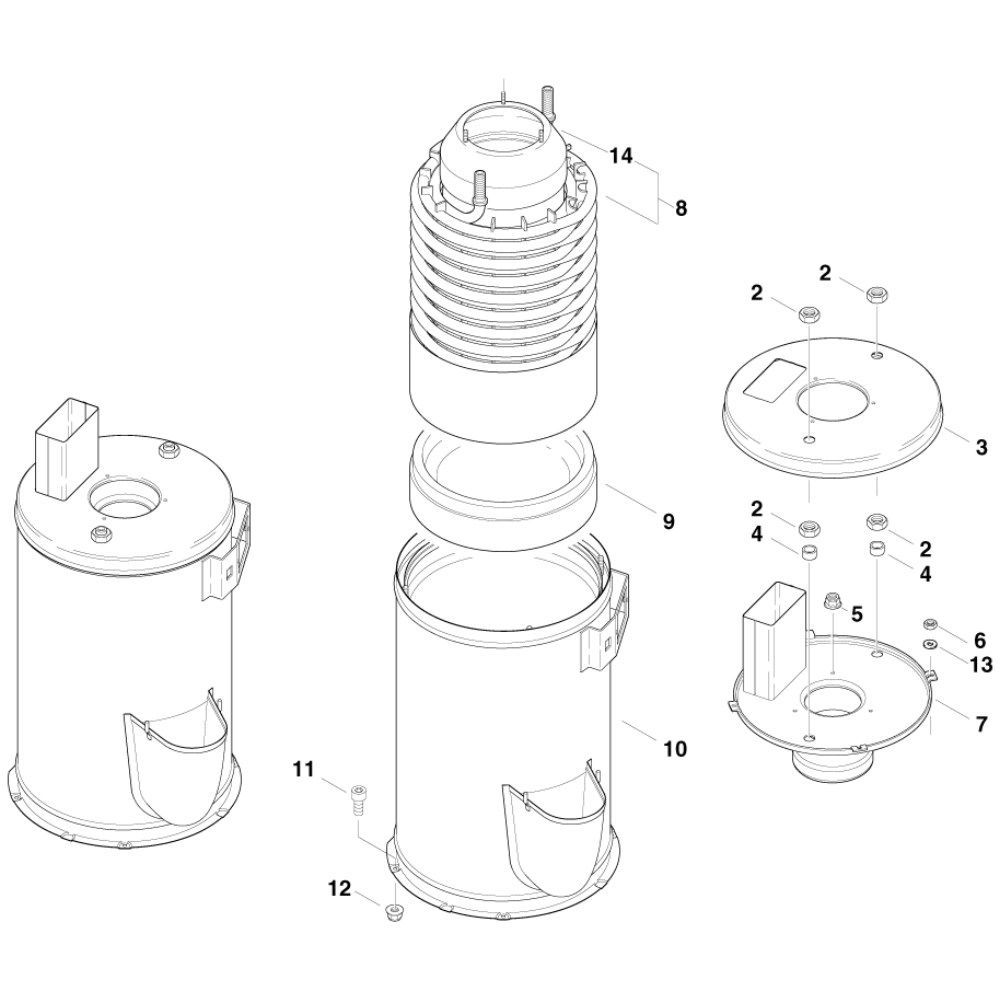 14
8
2
2
3
9
2
4
2
4
5
6
13
7
10
11
12