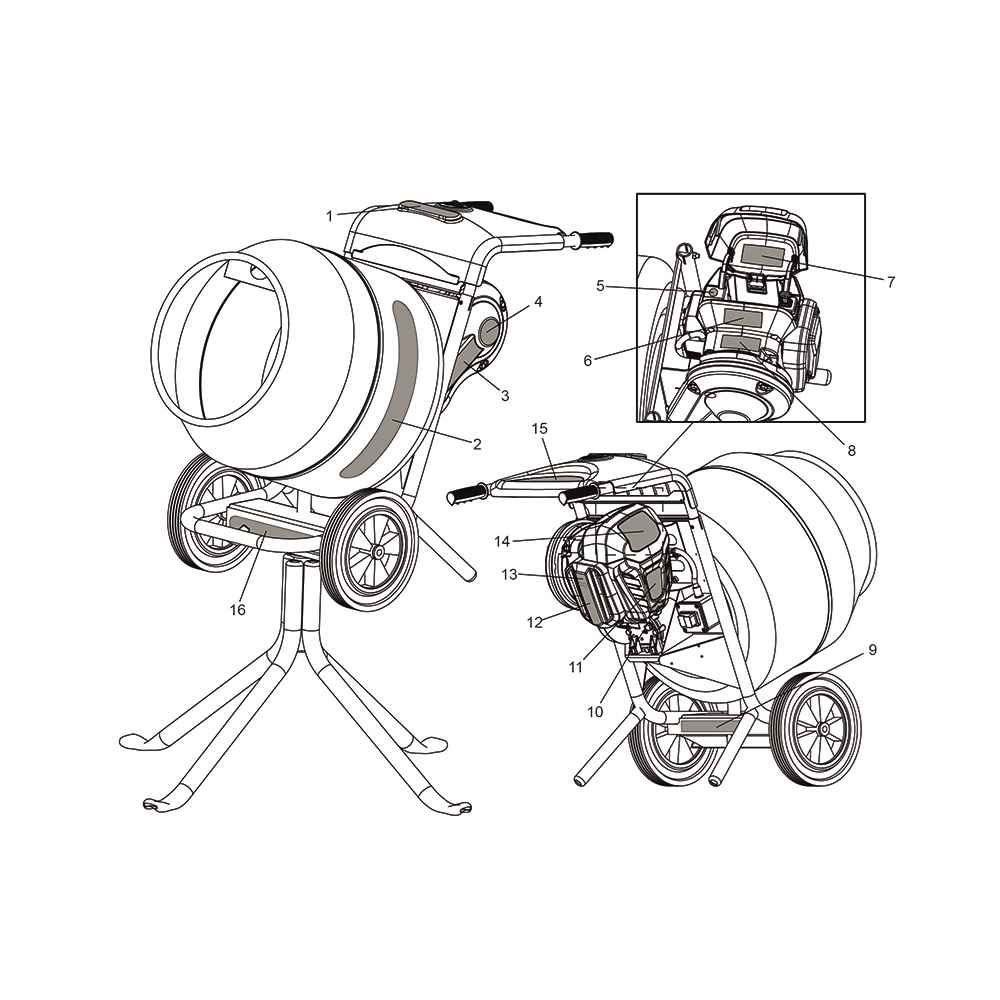 1
4
3
2
16
5
6
7
8
15
14
13
12
11
10
9