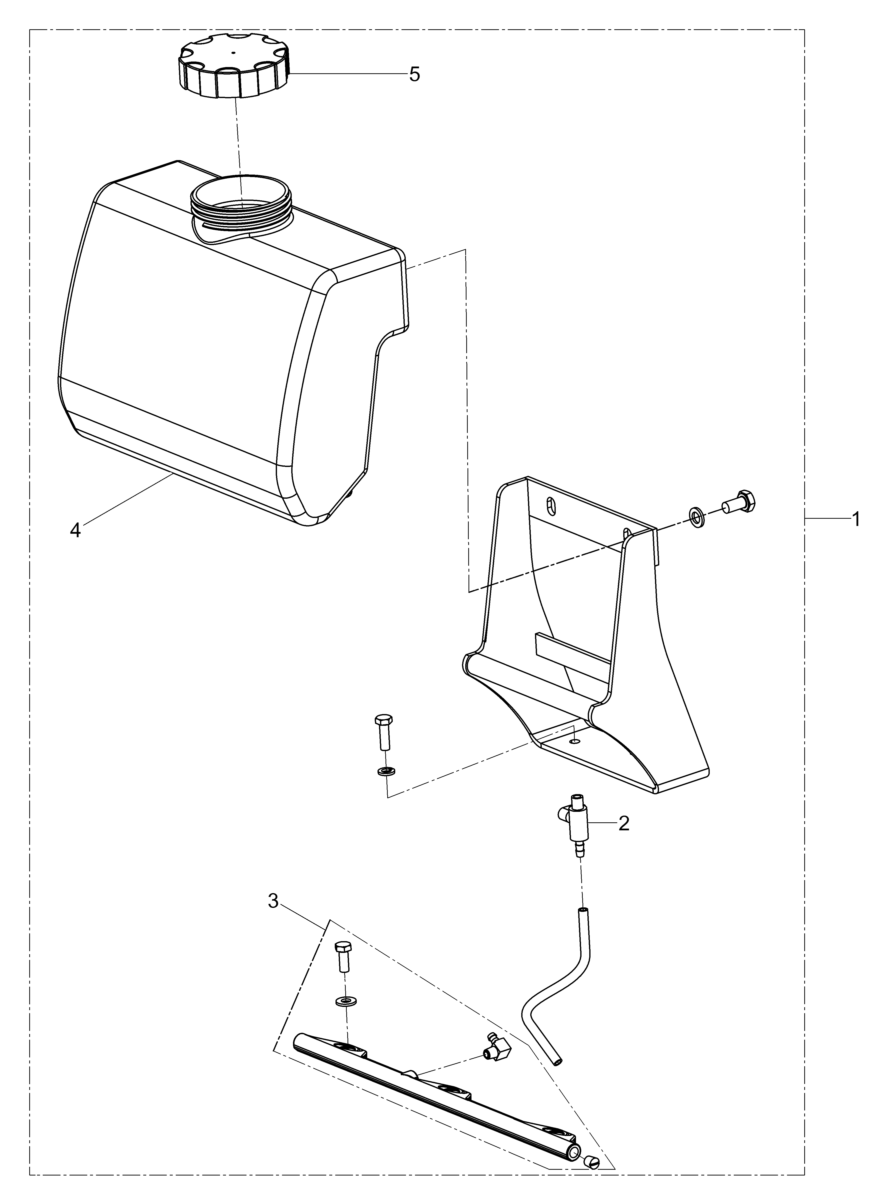 5
4
1
2
3