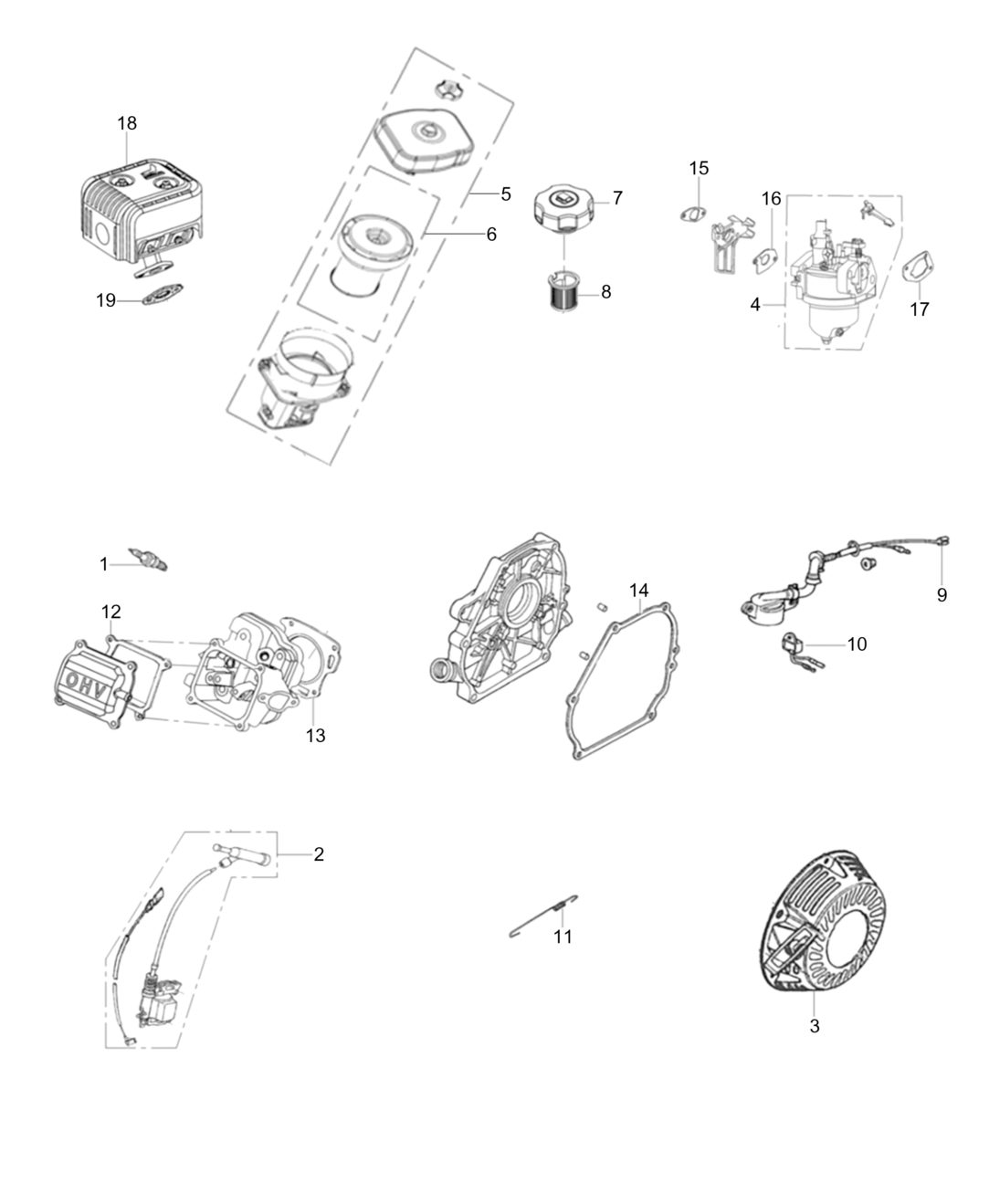 18
19
5
6
7
8
15
16
4
17
1
12
OHV
13
14
9
10
2
11
3