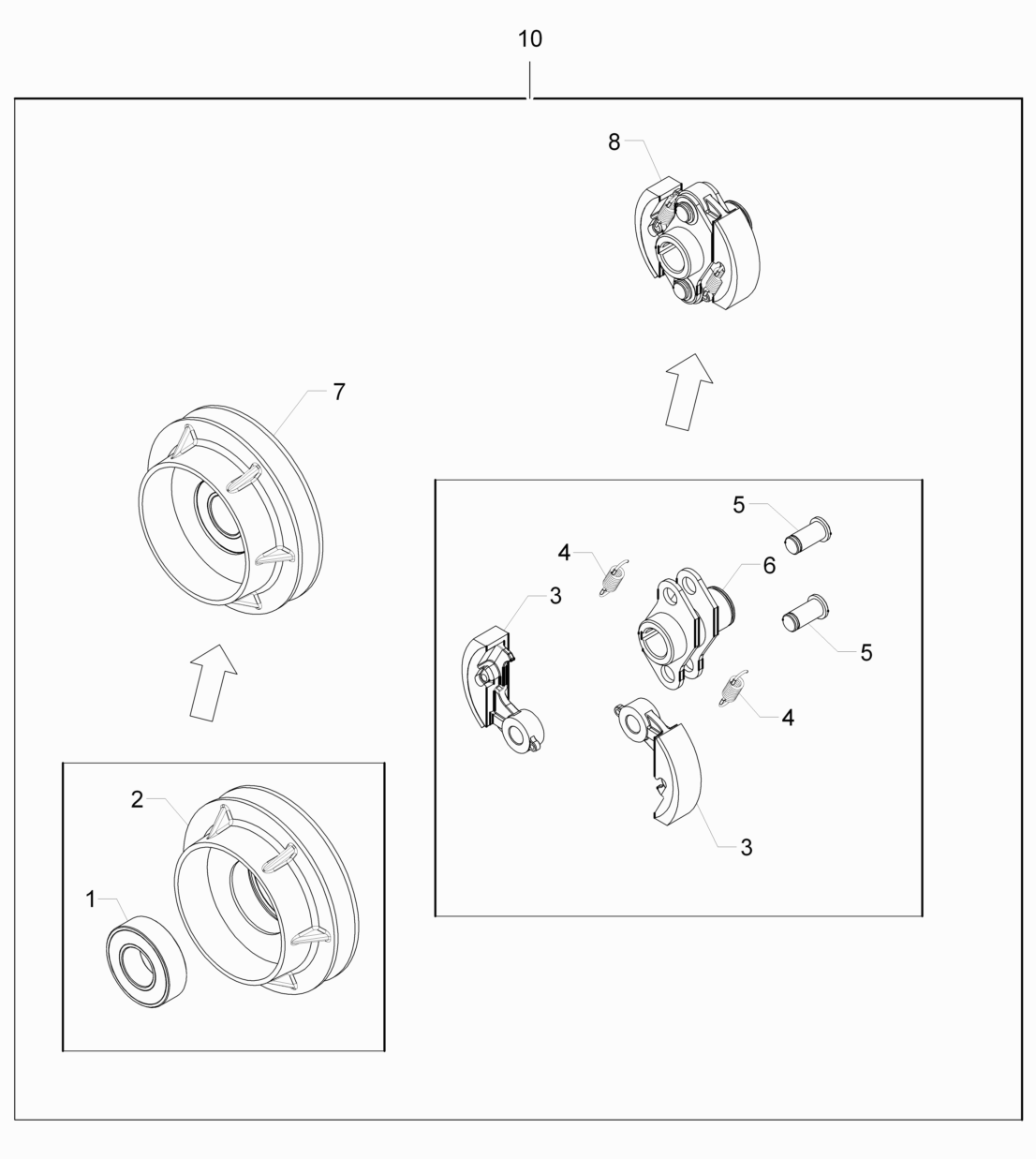 10

8

7

5

4

6

3

5

4

3

2

1