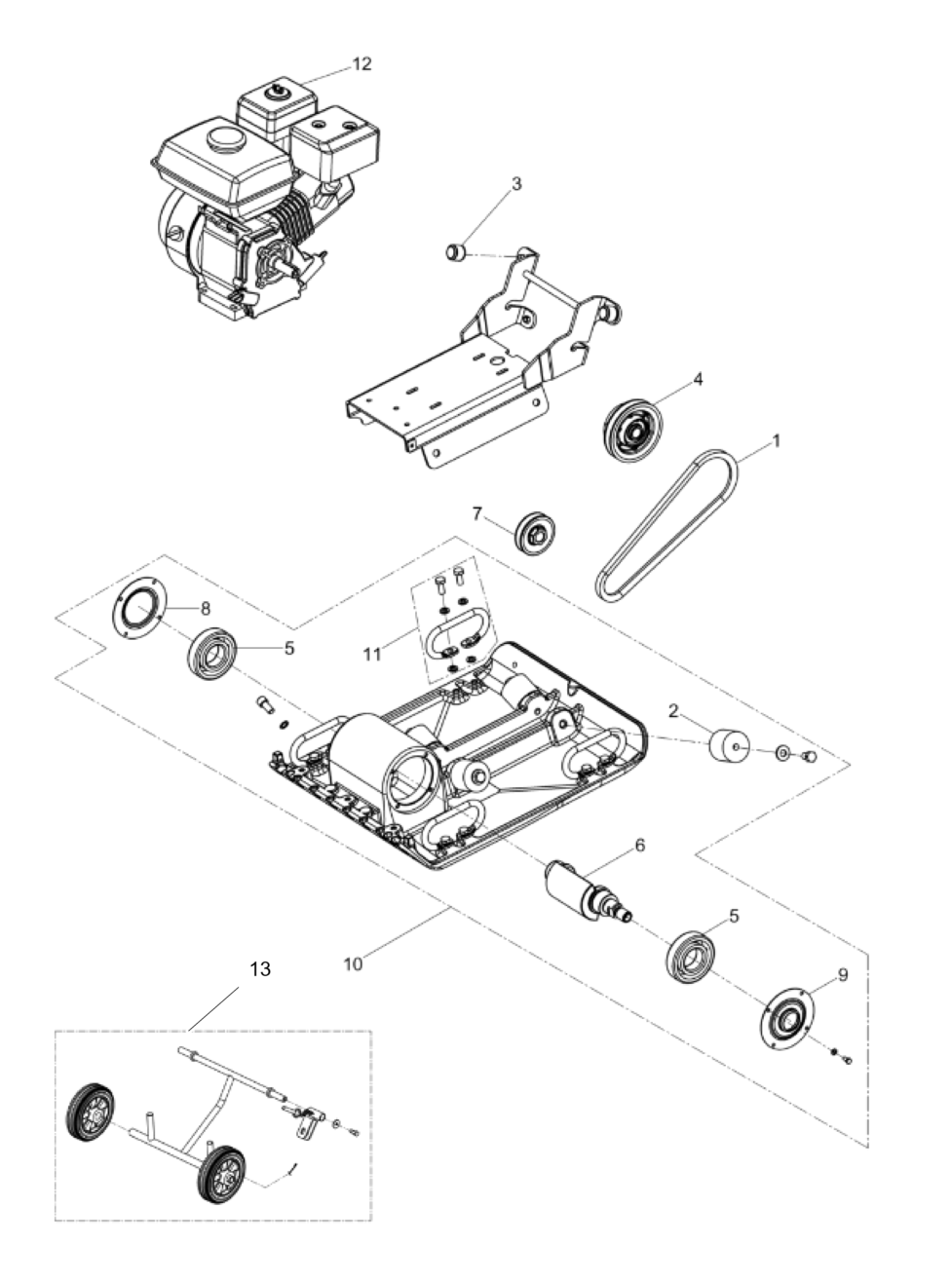 12
3
4
1
7
8
5
11
2
6
5
10
9
13