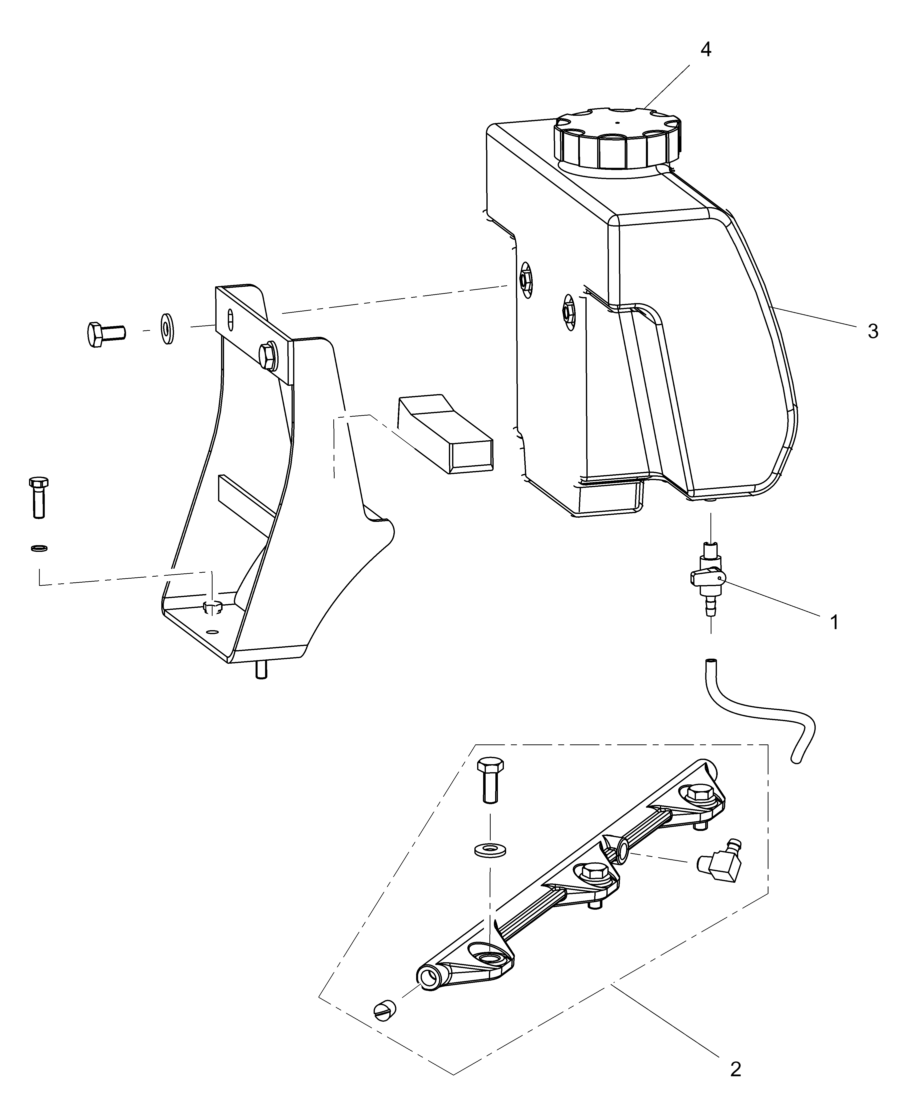 4

3

1

2