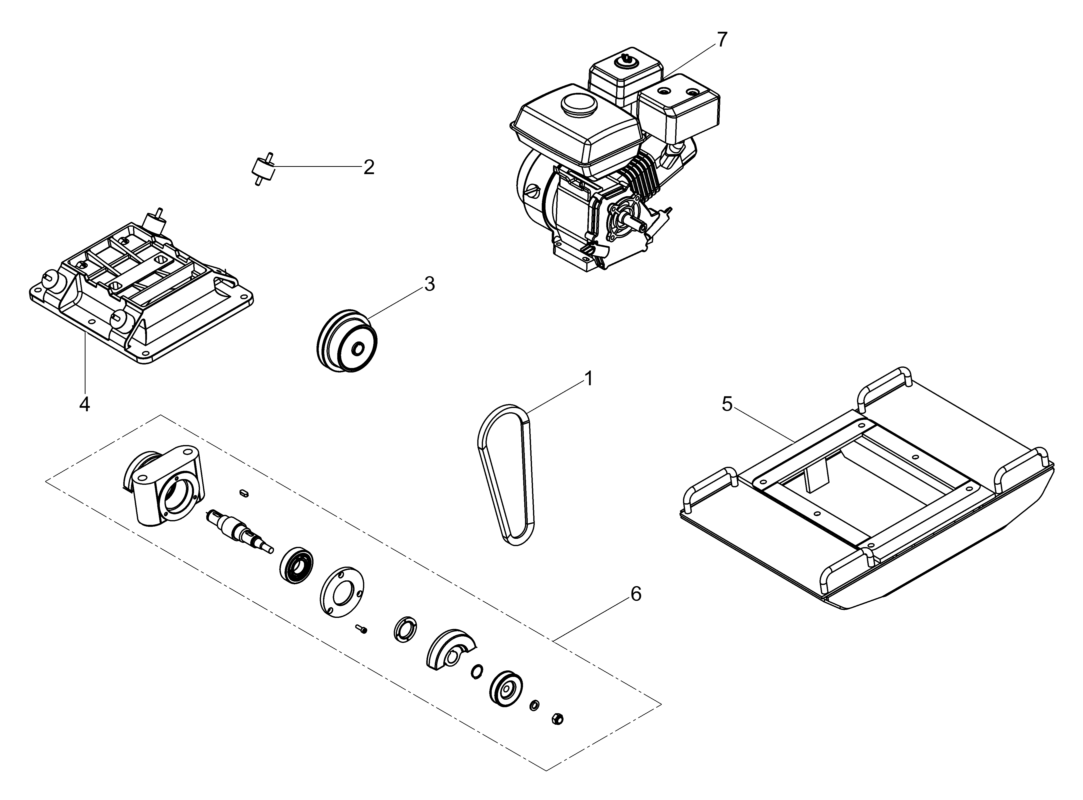 7
2
3
4
1
5
6