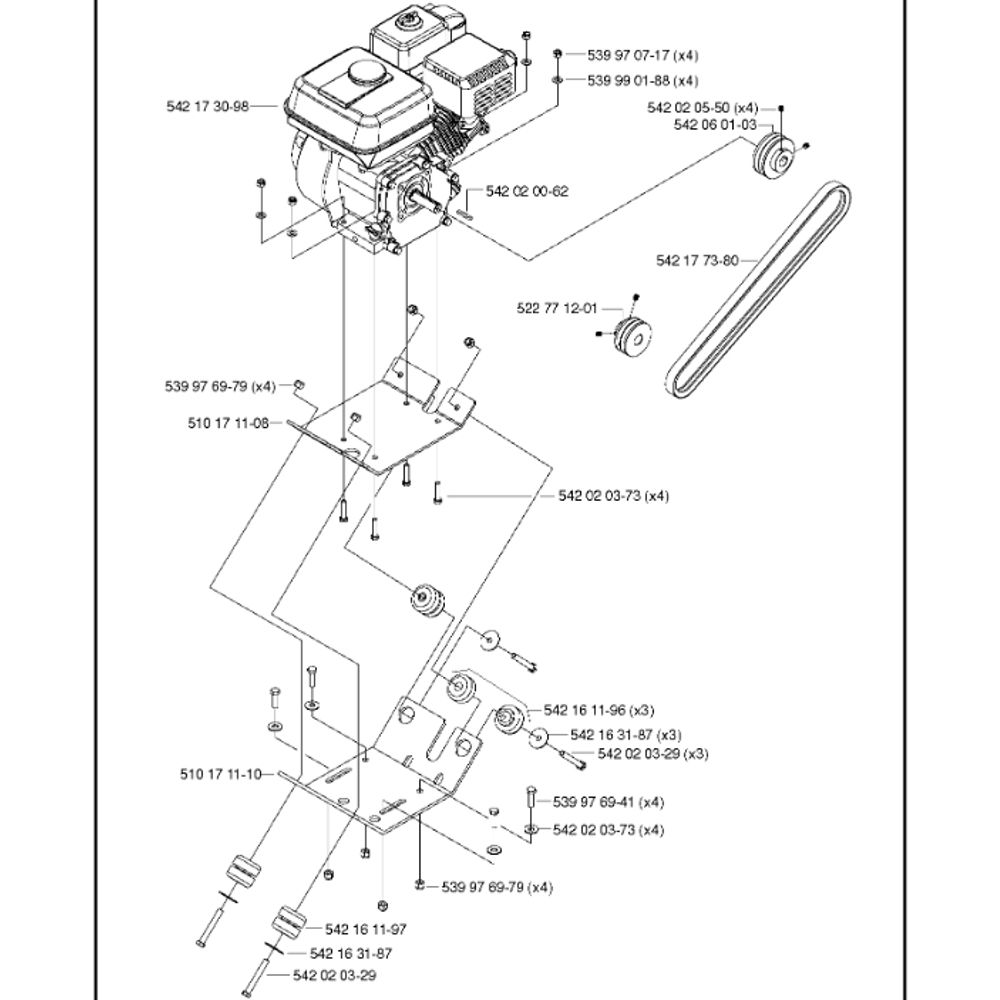 539 97 07-17 (x4)
539 99 01-88 (x4)
542 17 30-98
542 02 05-50 (x4)
542 06 01-03
542 02 00-62
542 17 73-80
522 77 12-01
539 97 69-79 (x4)
510 17 11-08
542 02 03-73 (x4)
542 16 11-96 (x3)
542 16 31-87 (x3)
542 02 03-29 (x3)
510 17 11-10
539 97 69-41 (x4)
542 02 03-73 (x4)
539 97 69-79 (x4)
542 16 11-97
542 16 31-87
542 02 03-29